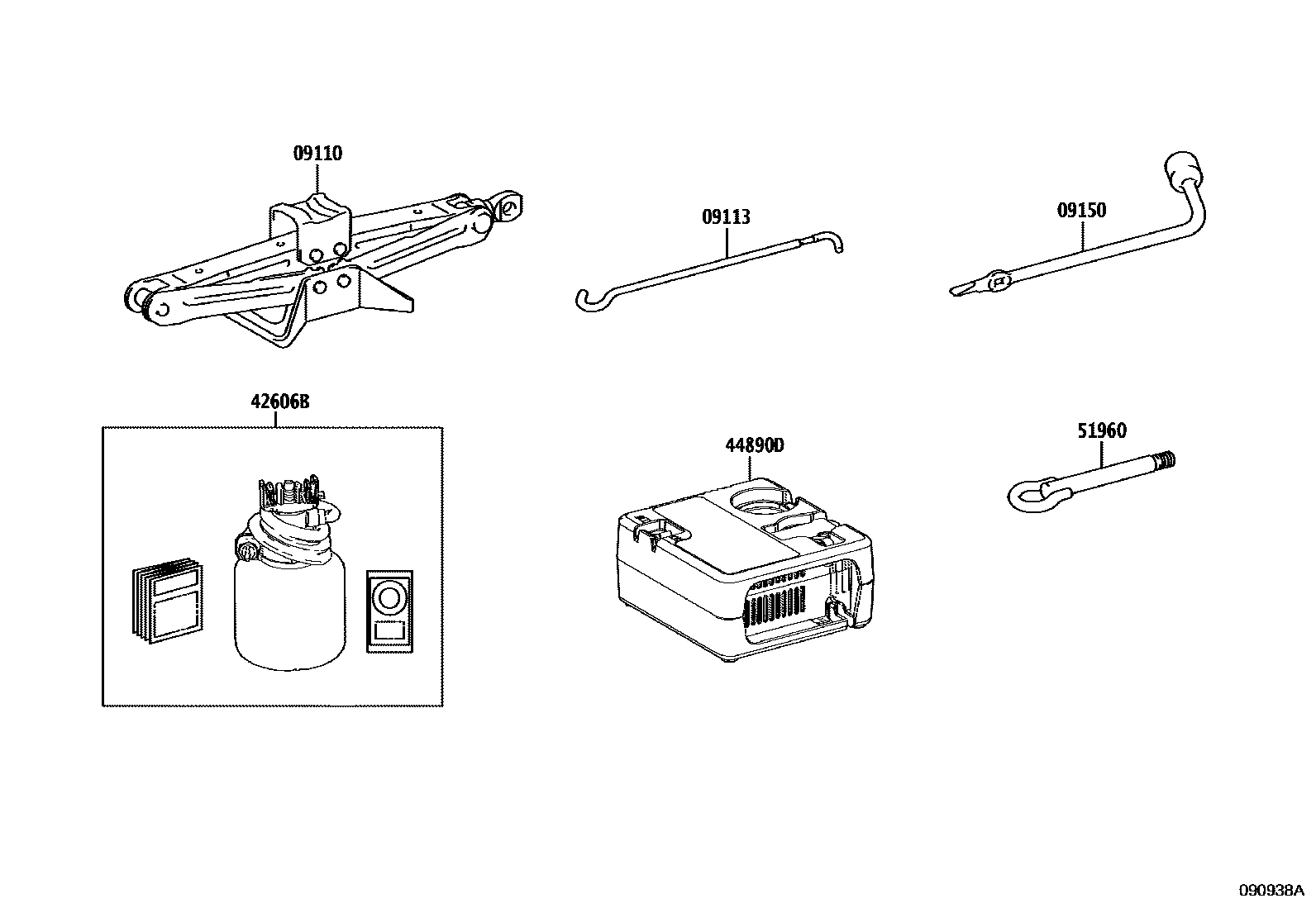 09110

09113

09150

42606B

44890D

51960

090938A