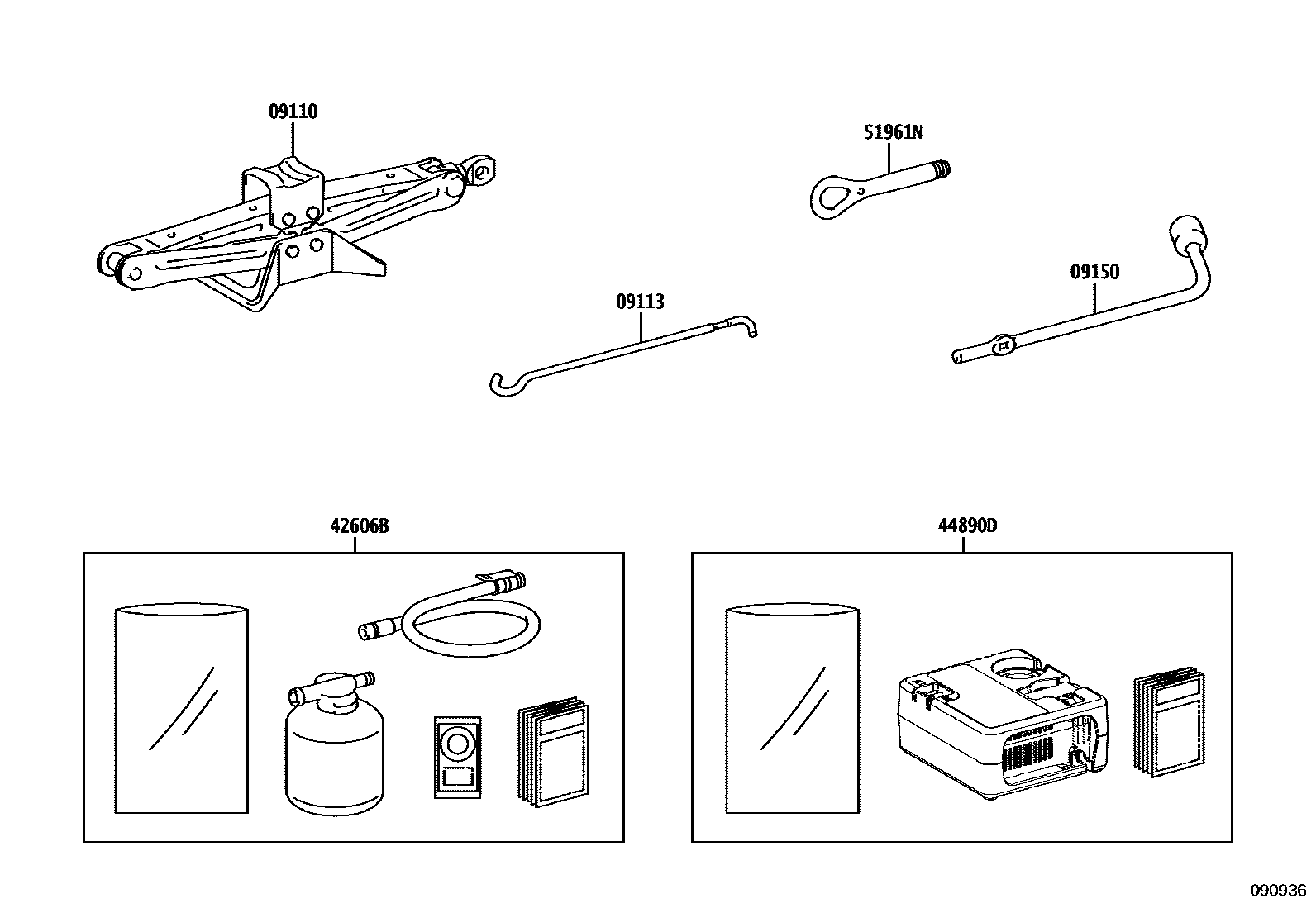 09110

51961N

09113

09150

42606B

44890D

090936