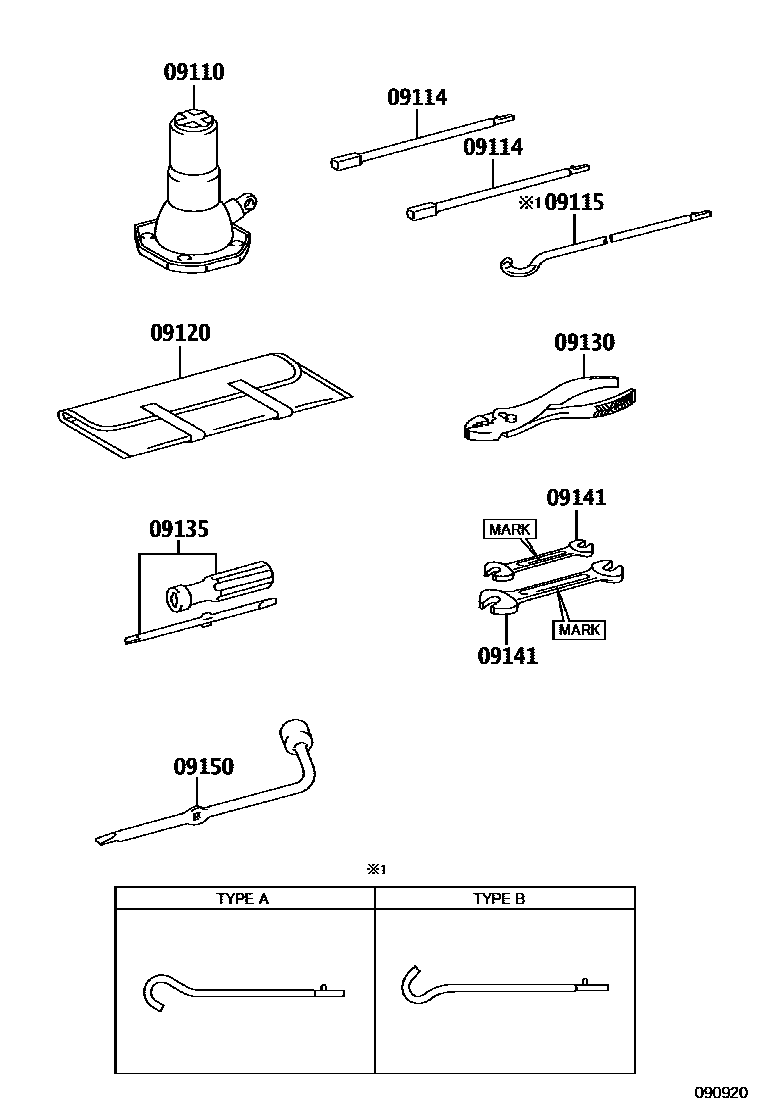 09110

09114

09114

※1 09115

09120

09130

09135

09141

MARK

MARK

09141

09150

※1

| TYPE A | TYPE B |
|---|---|
| | |

090920