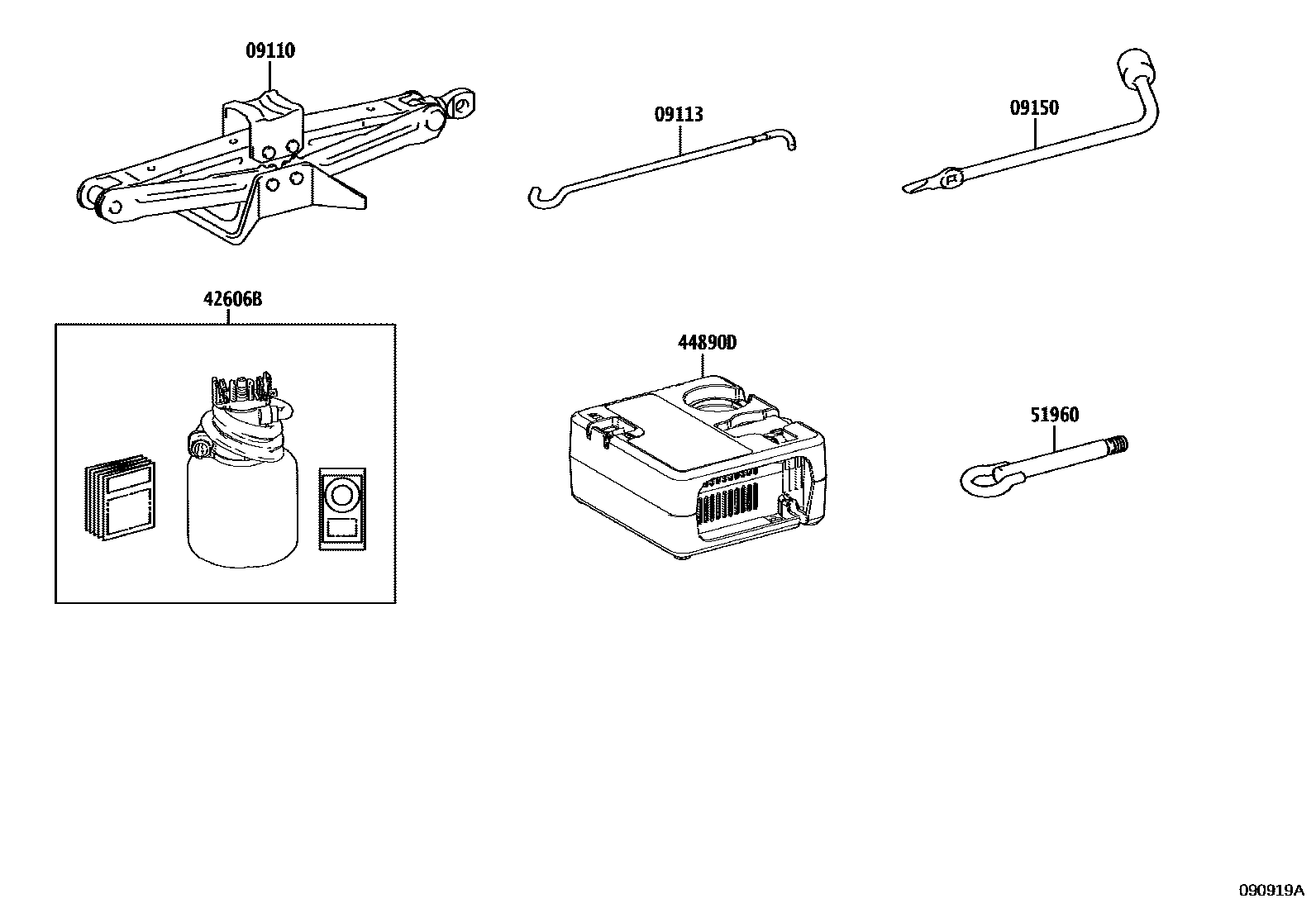 09110

09113

09150

42606B

44890D

51960

090919A