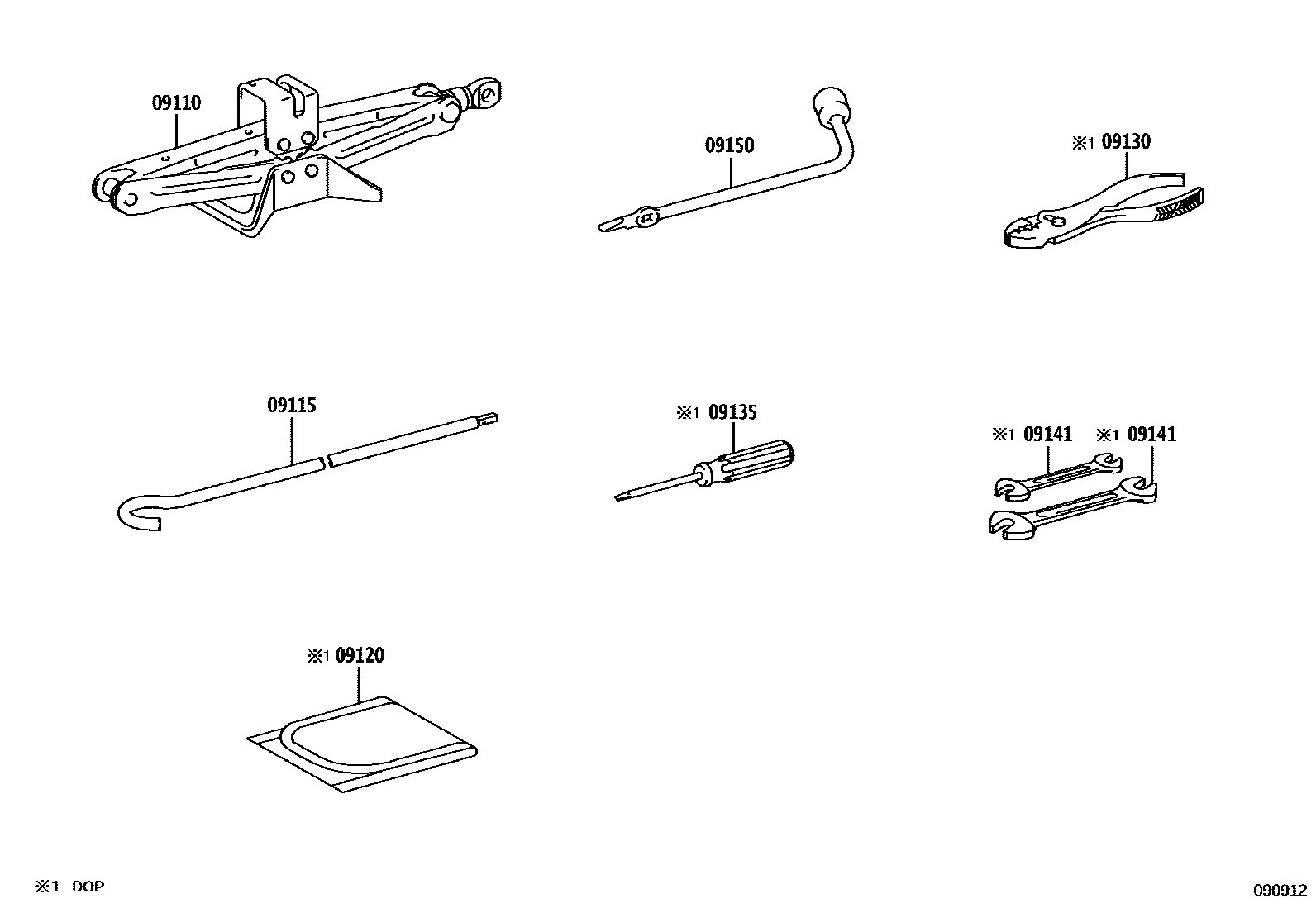 09110

09150

※1 09130

09115

※1 09135

※1 09141 ※1 09141

※1 09120

※1 DOP

090912