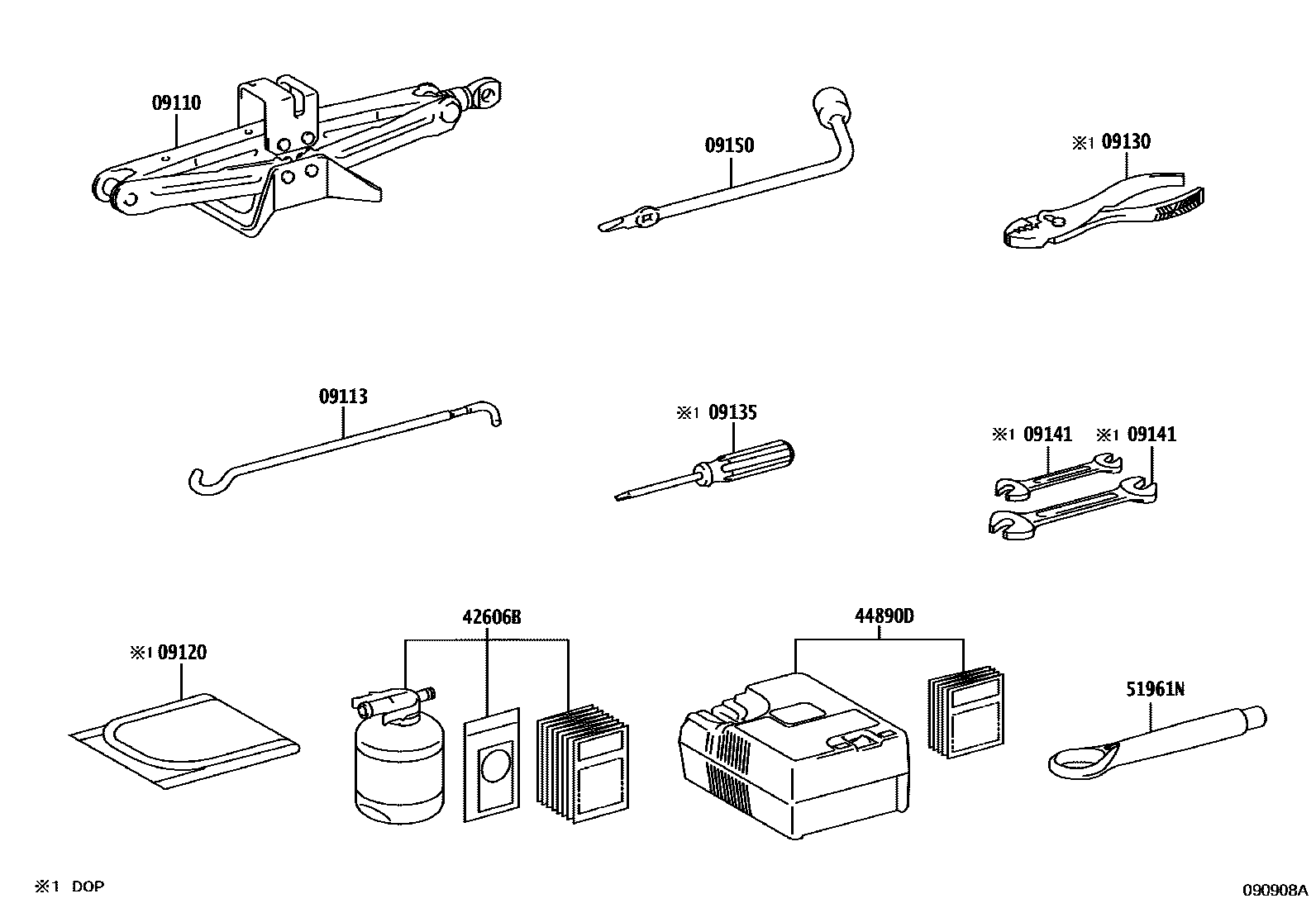 09110

09150

※1 09130

09113

※1 09135

※1 09141 ※1 09141

※1 09120

42606B

44890D

51961N

※1 DOP

090908A