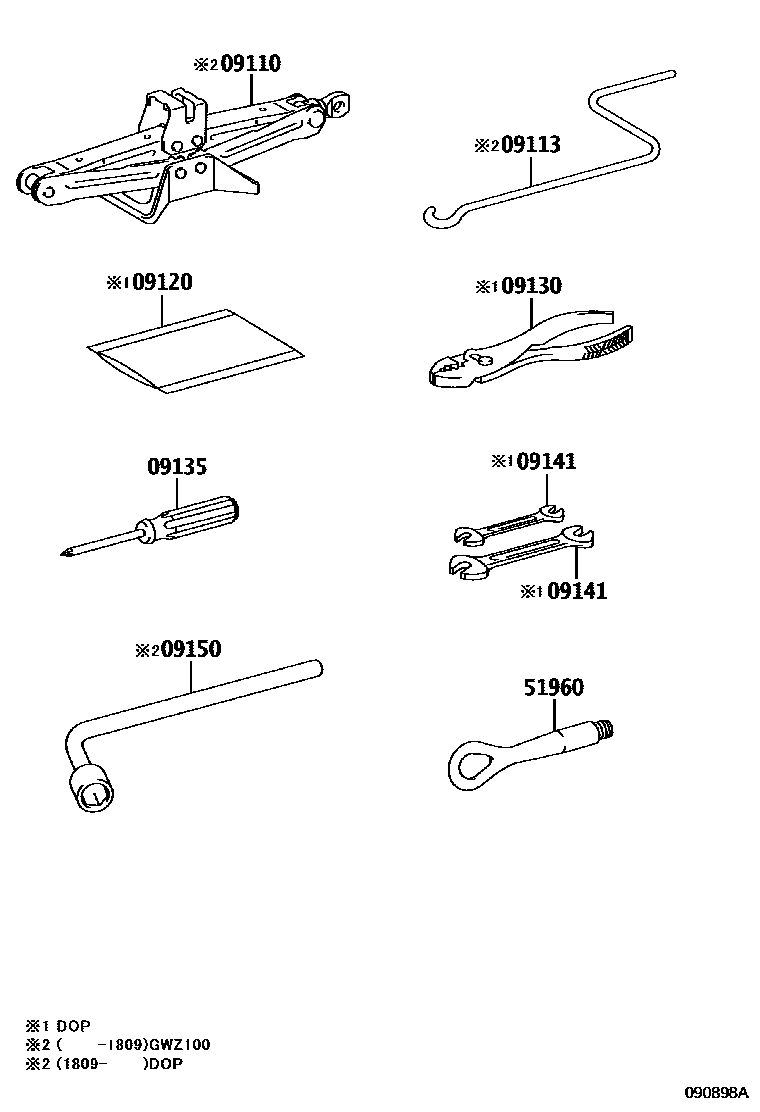 ※2 09110

※2 09113

※1 09120

※1 09130

09135

※1 09141

※1 09141

※2 09150

51960

※1 DOP
※2 ( -1809)GWZ100
※2 (1809- )DOP

090898A