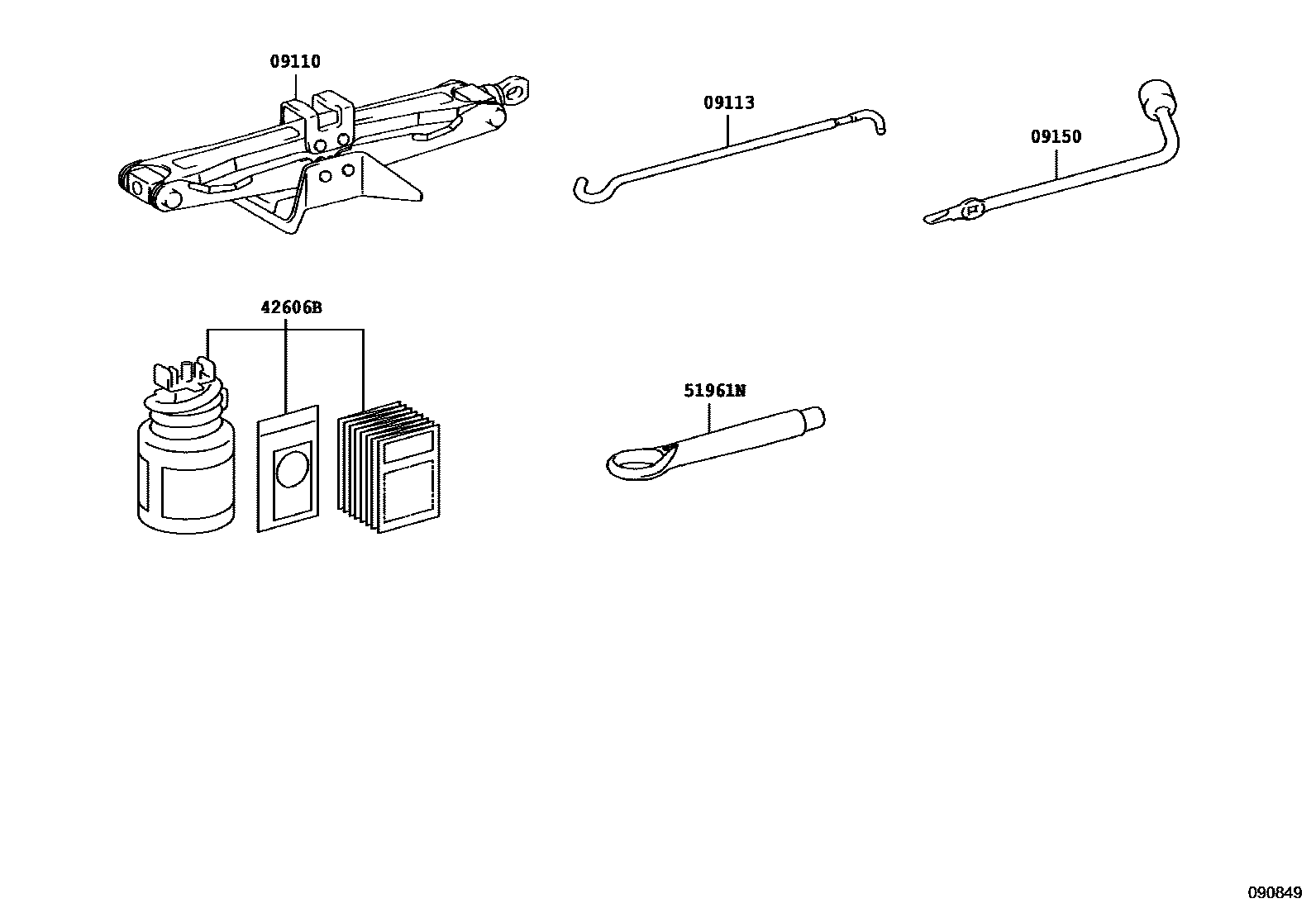 09110

09113

09150

42606B

51961N

090849