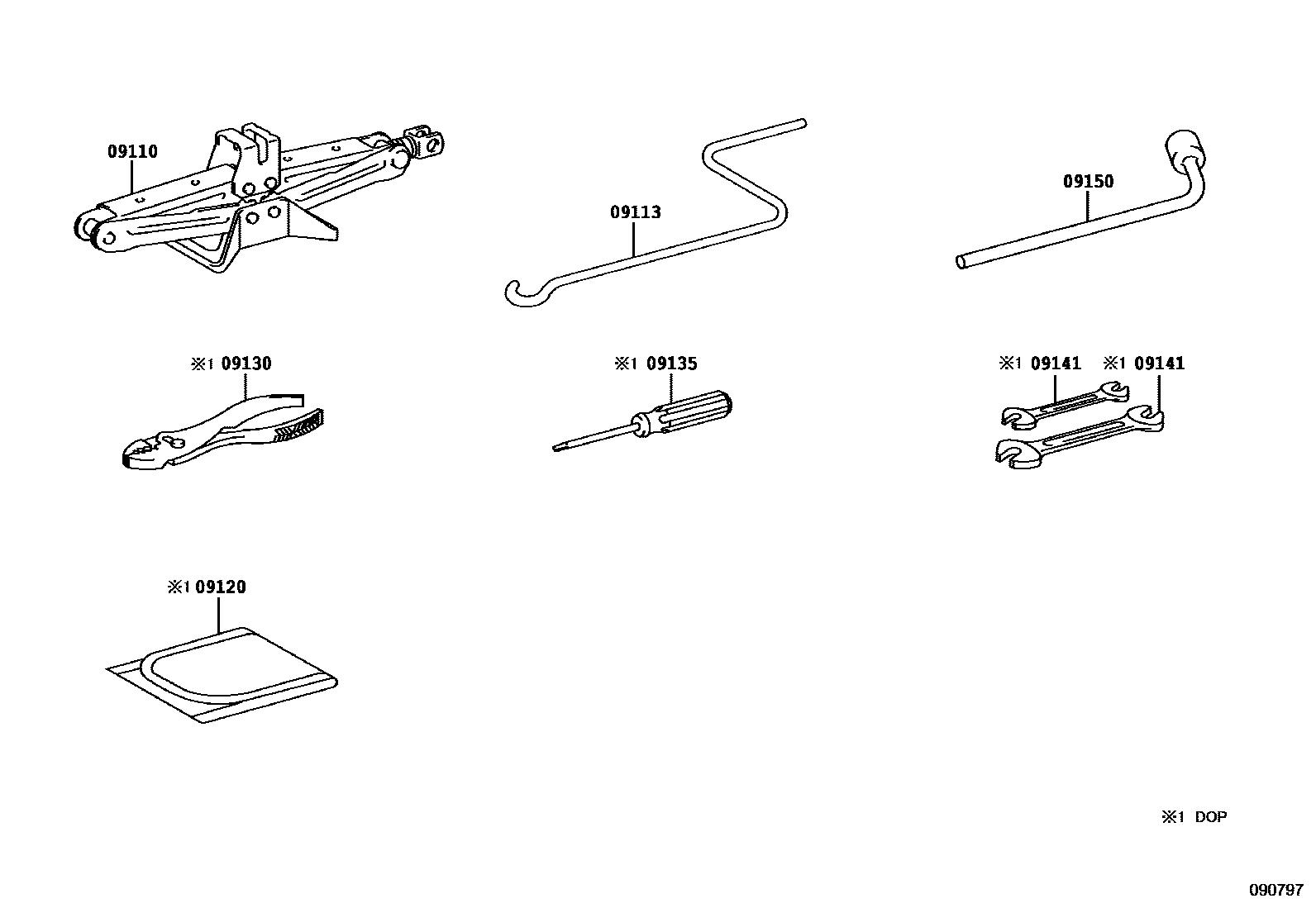 09110

09113

09150

※1 09130

※1 09135

※1 09141 ※1 09141

※1 09120

※1 DOP

090797