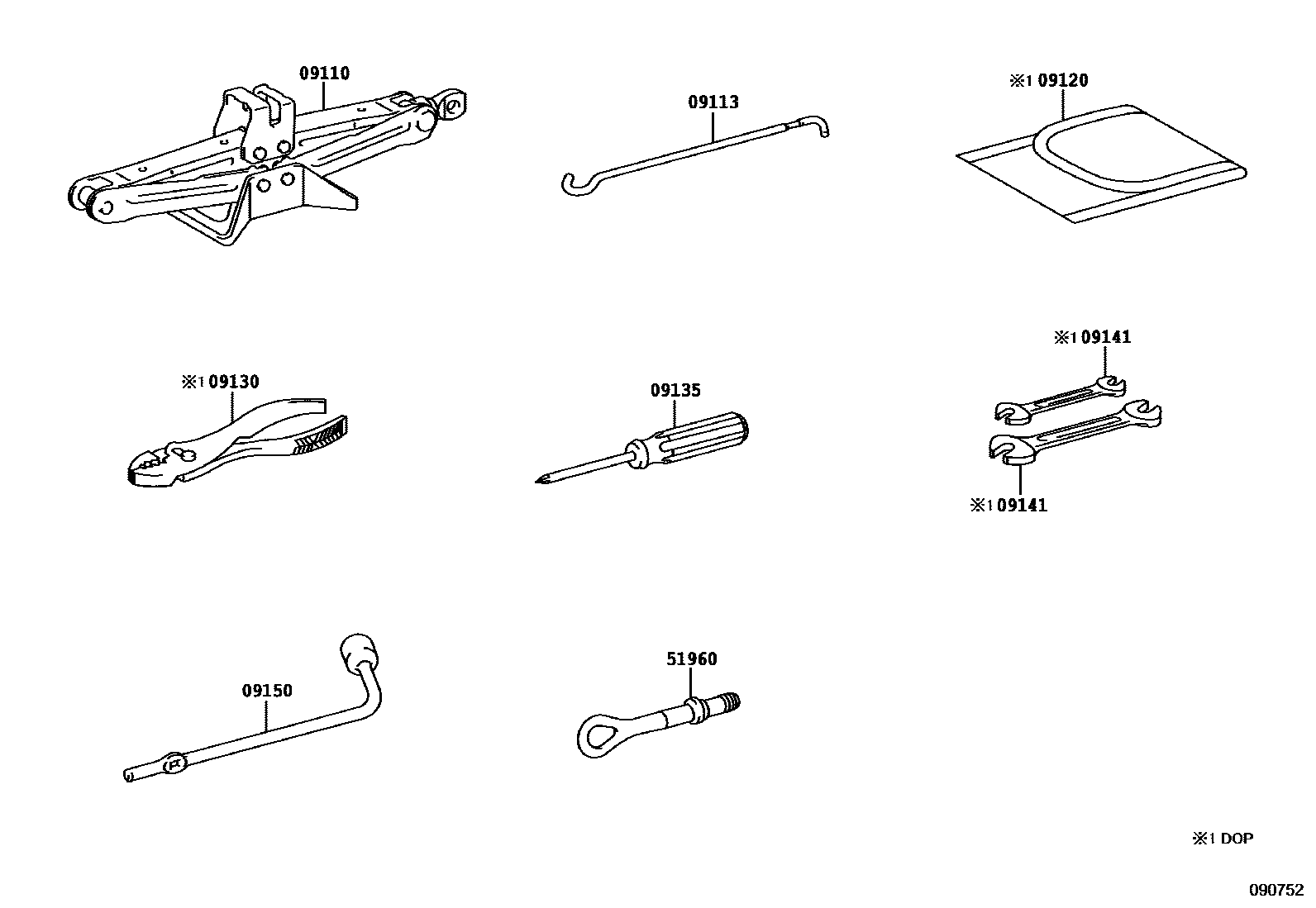 09110

09113

※1 09120

※1 09130

09135

※1 09141

※1 09141

09150

51960

※1 DOP

090752