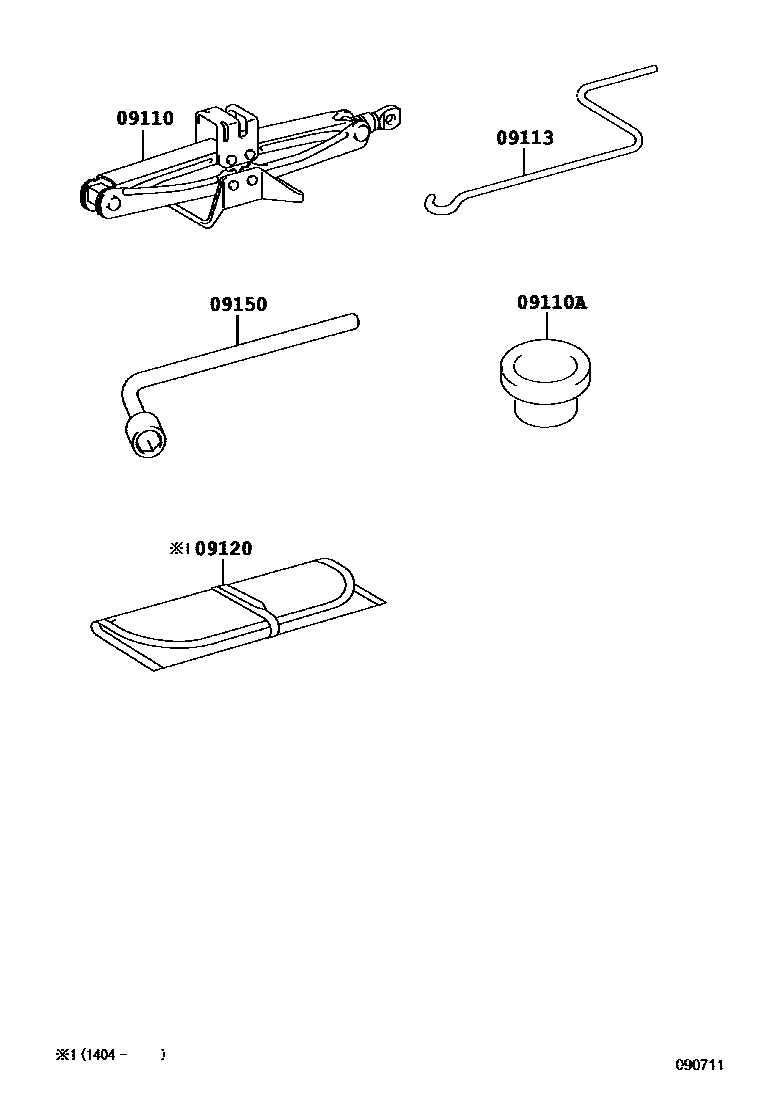 09110

09113

09150

09110A

※1 09120

※1 (1404 -　　)

090711