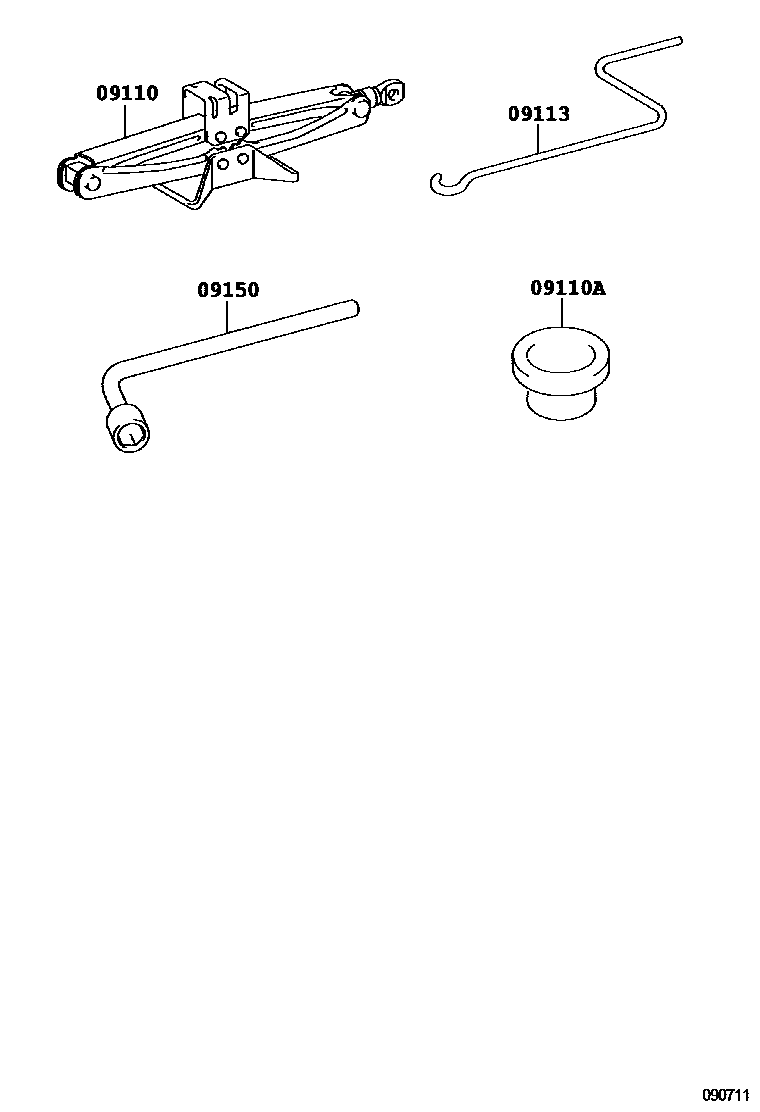 09110

09113

09150

09110A

090711