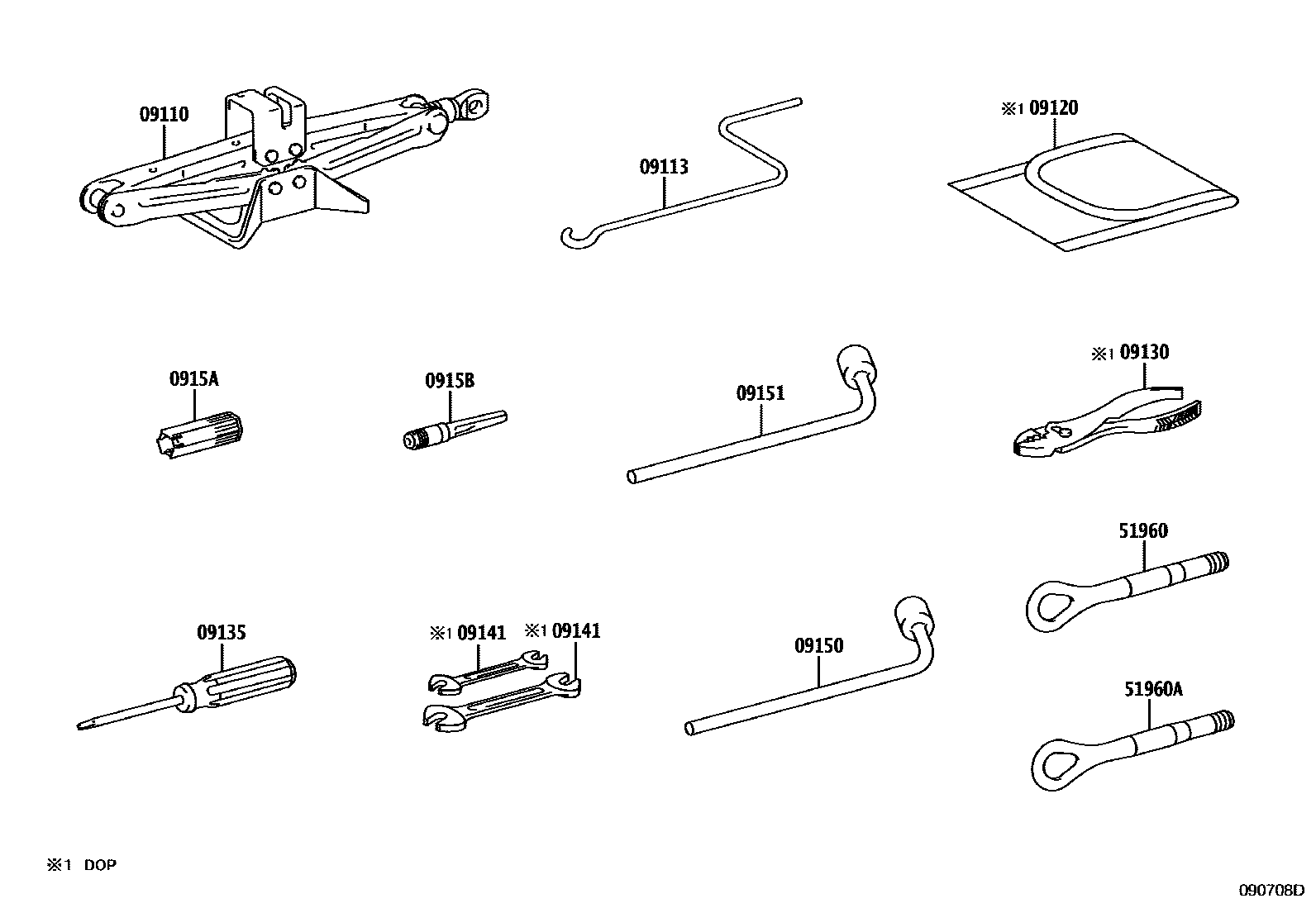 09110

09113

※1 09120

0915A

0915B

09151

※1 09130

51960

09135

※1 09141

※1 09141

09150

51960A

※1 DOP

090708D