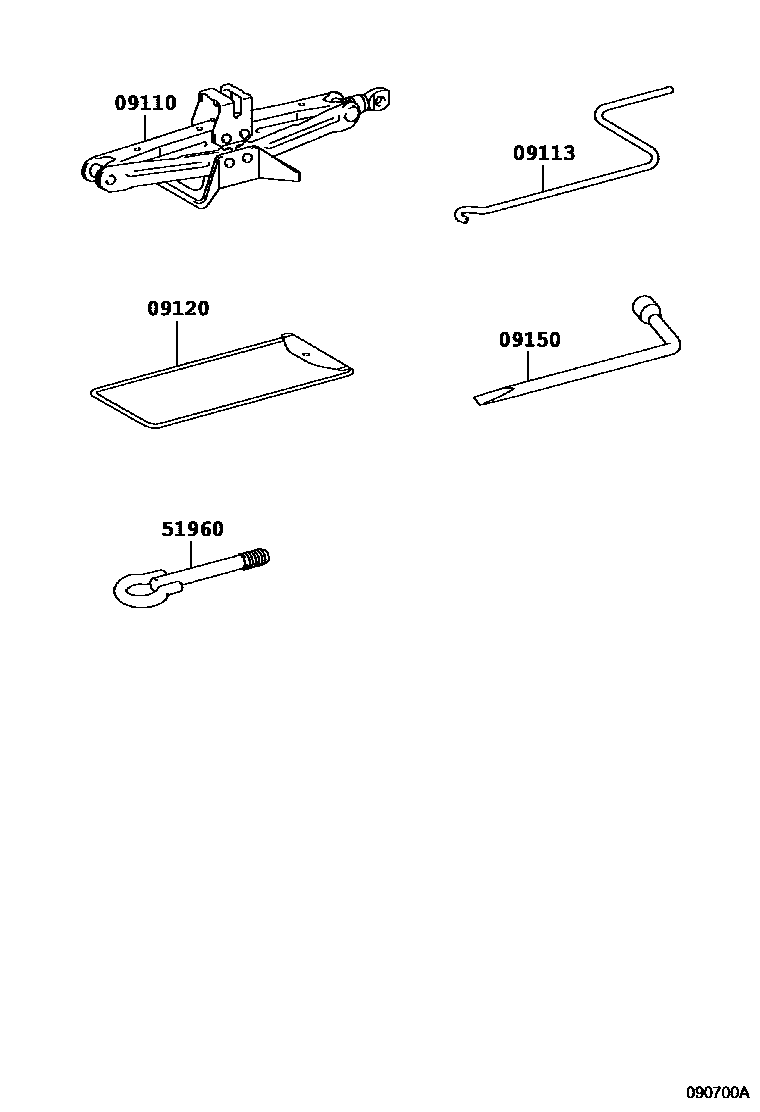 09110

09113

09120

09150

51960

090700A