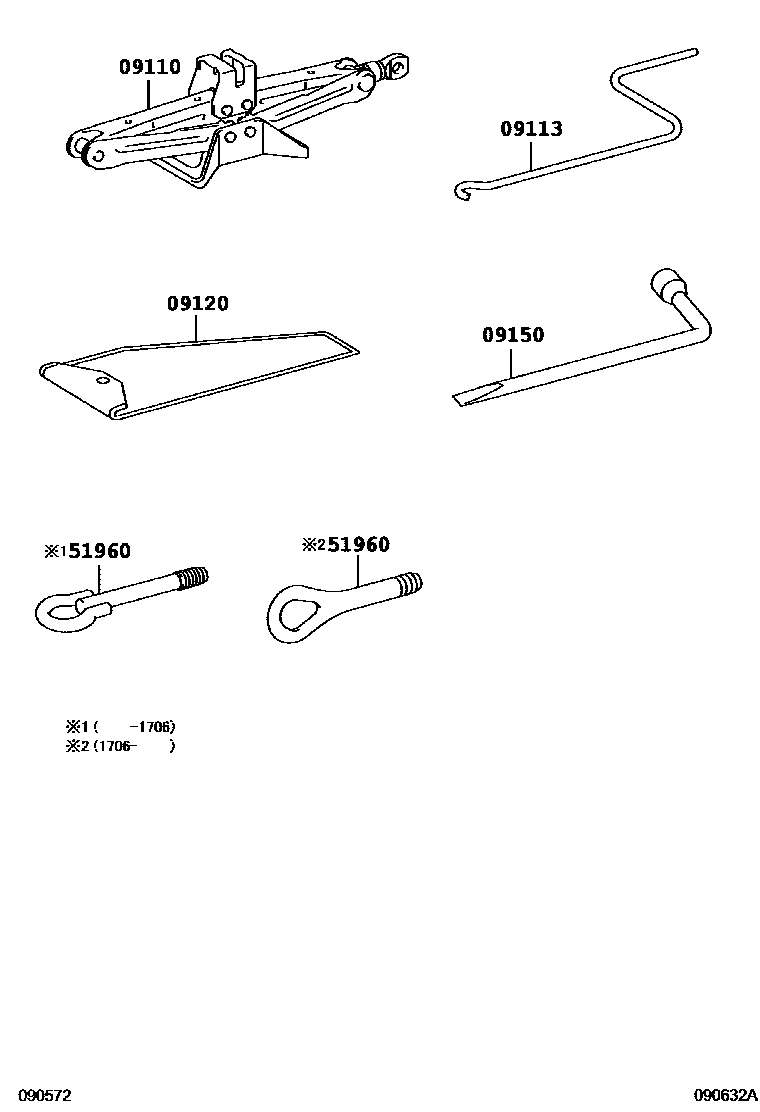 09110

09113

09120

09150

※1 51960

※2 51960

※1 (   -1706)
※2 (1706-   )

090572

090632A