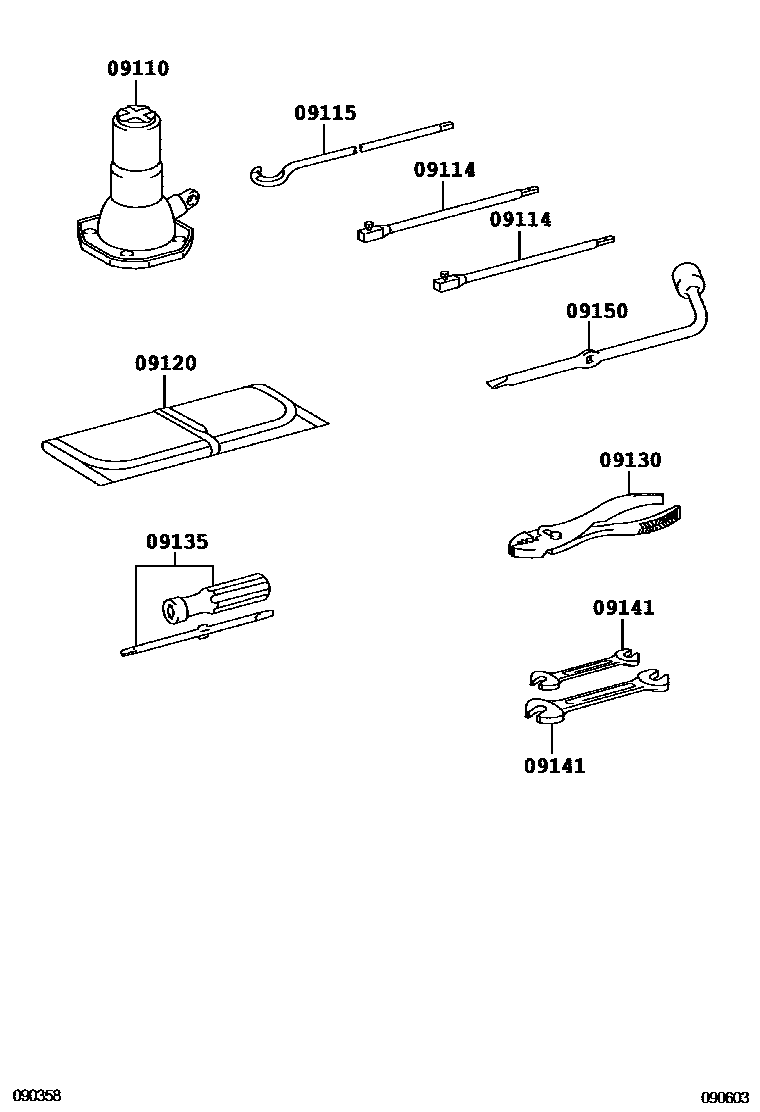 09110

09115

09114

09114

09150

09120

09130

09135

09141

09141

090358

090603