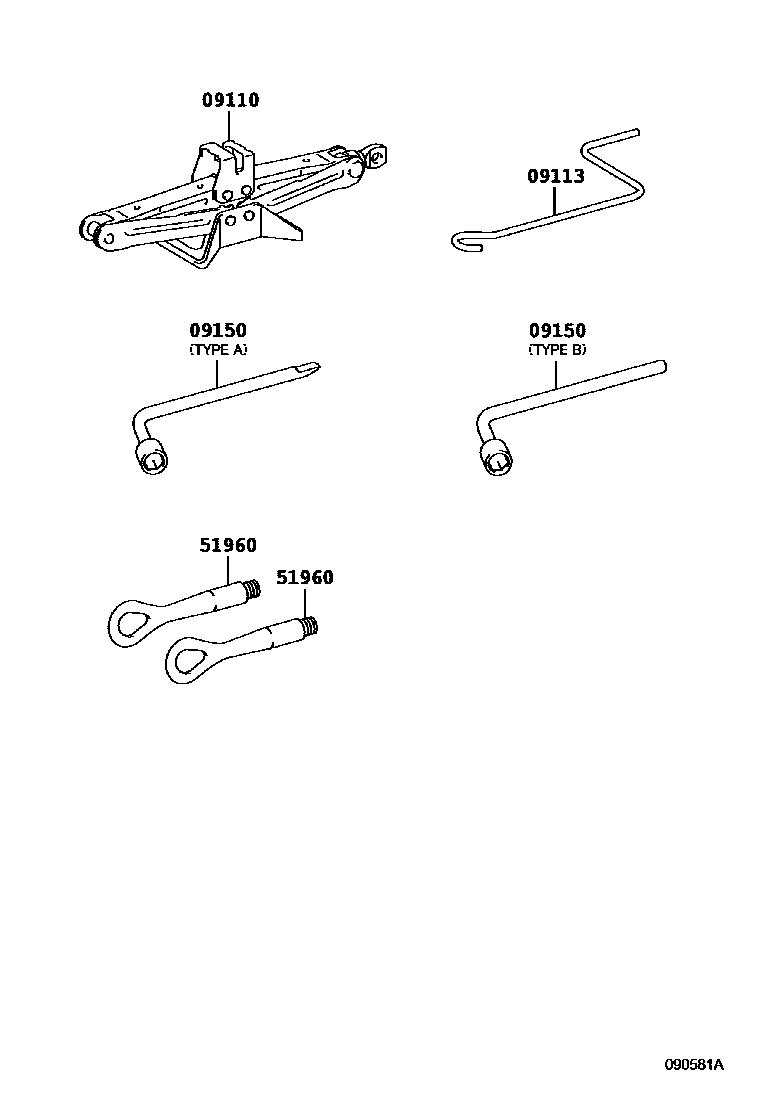 09110

09113

09150
(TYPE A)

09150
(TYPE B)

51960

51960

090581A