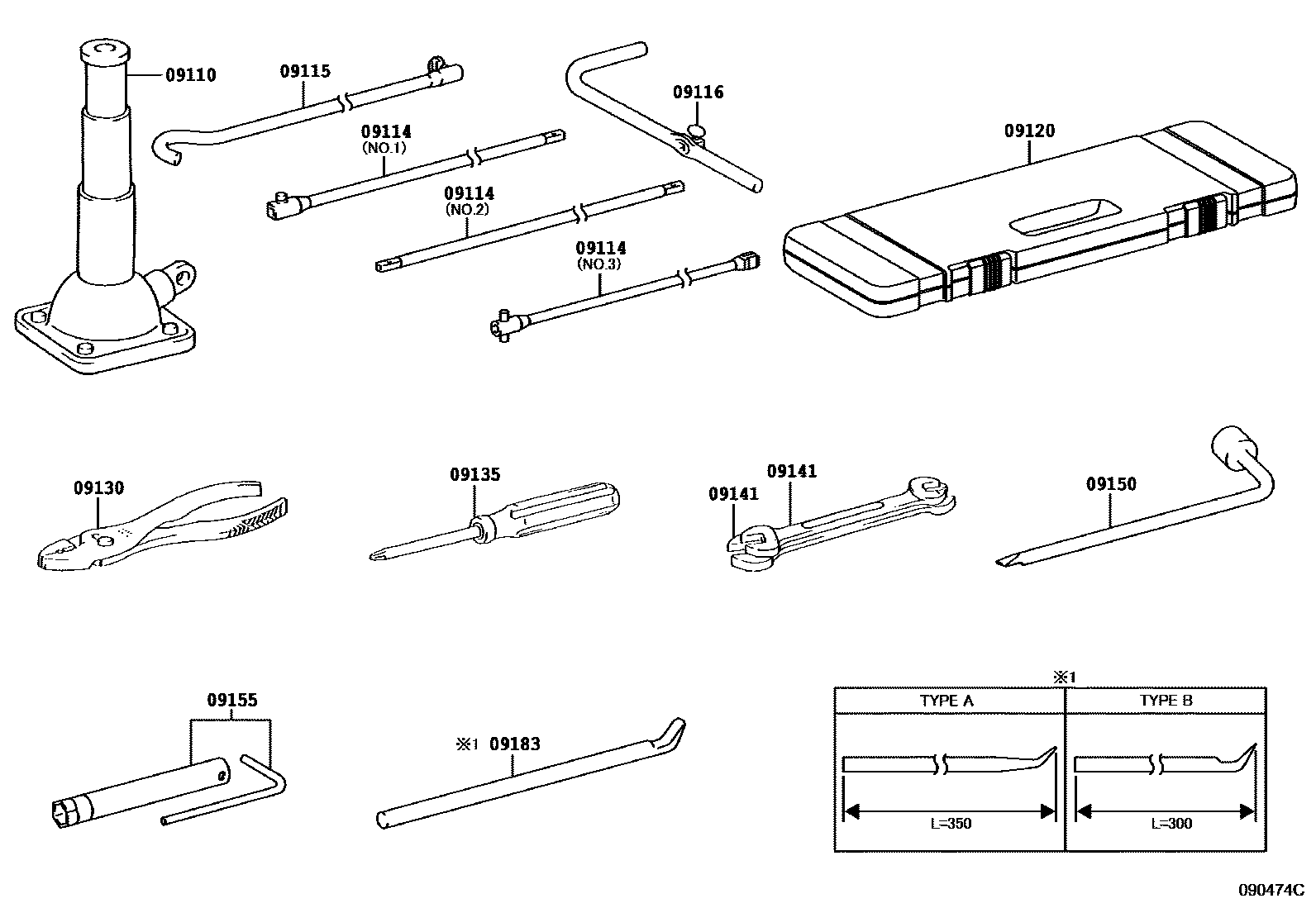 09110

09115

09114
(NO.1)

09114
(NO.2)

09114
(NO.3)

09116

09120

09130

09135

09141

09141

09150

09155

※1 09183

※1

| TYPE A | TYPE B |
|---|---|
| L=350 | L=300 |

090474C