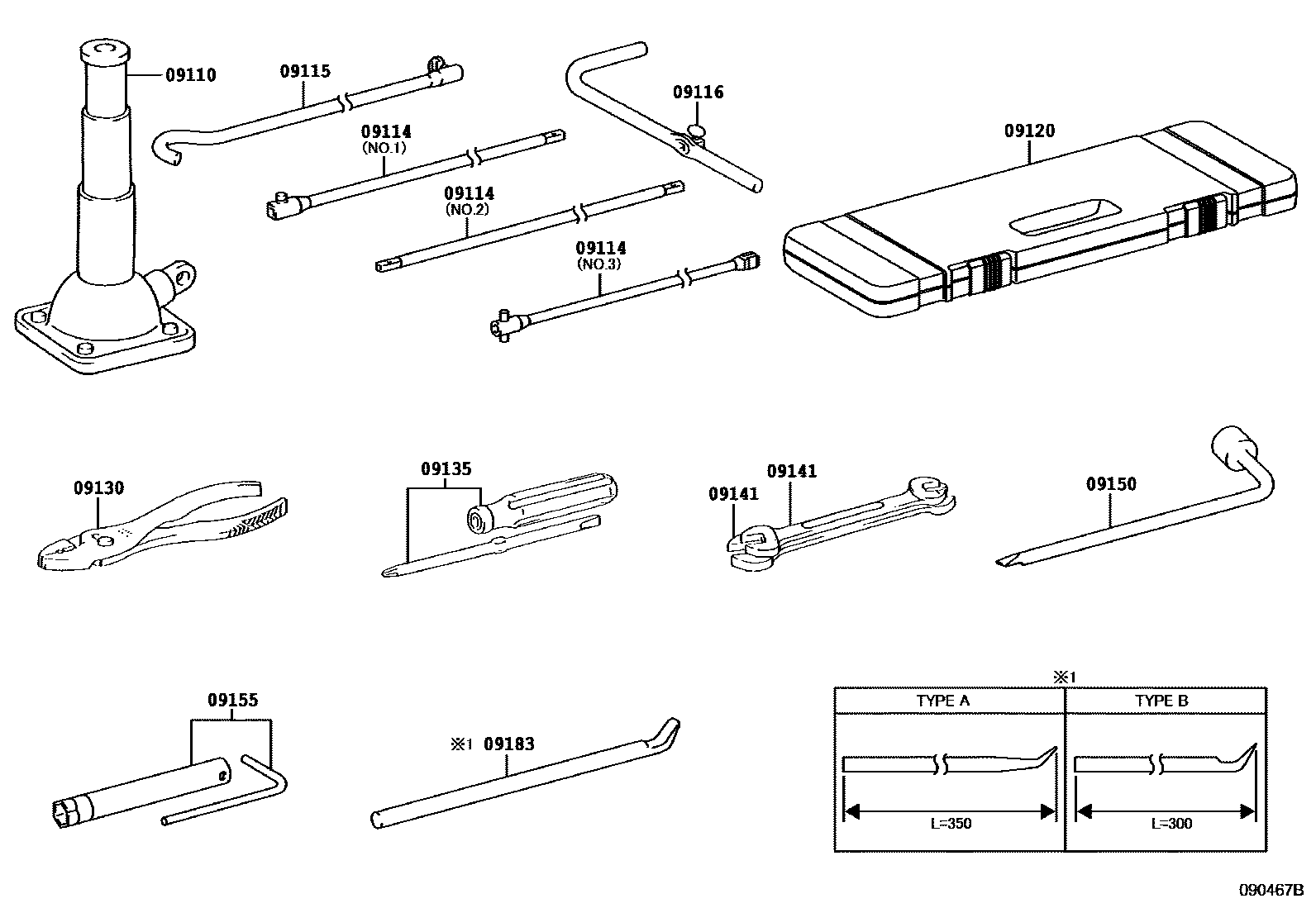 09110

09115

09114
(NO.1)

09114
(NO.2)

09114
(NO.3)

09116

09120

09130

09135

09141

09141

09150

09155

※1 09183

※1

| TYPE A | TYPE B |
|---|---|
| L=350 | L=300 |

090467B