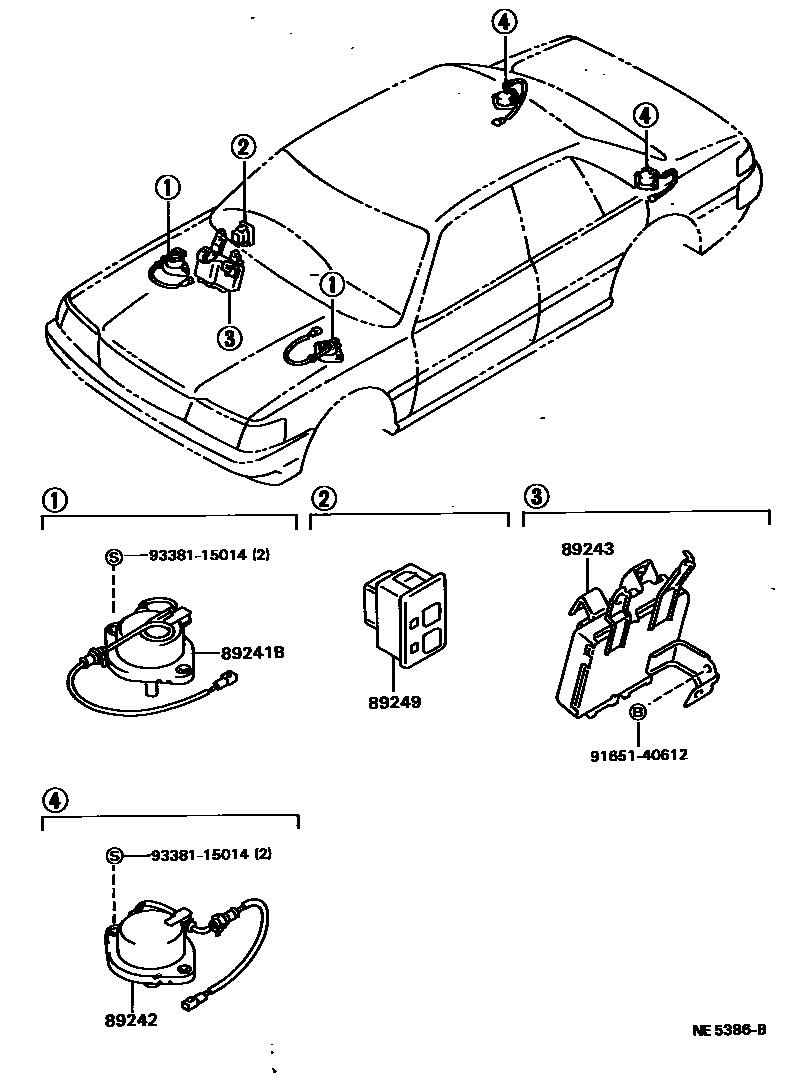 ④
④
②
①
①
③

①
S 93381-15014 (2)
89241B

②
89249

③
89243
B
91651-40612

④
S 93381-15014 (2)
89242

NE 5386-B