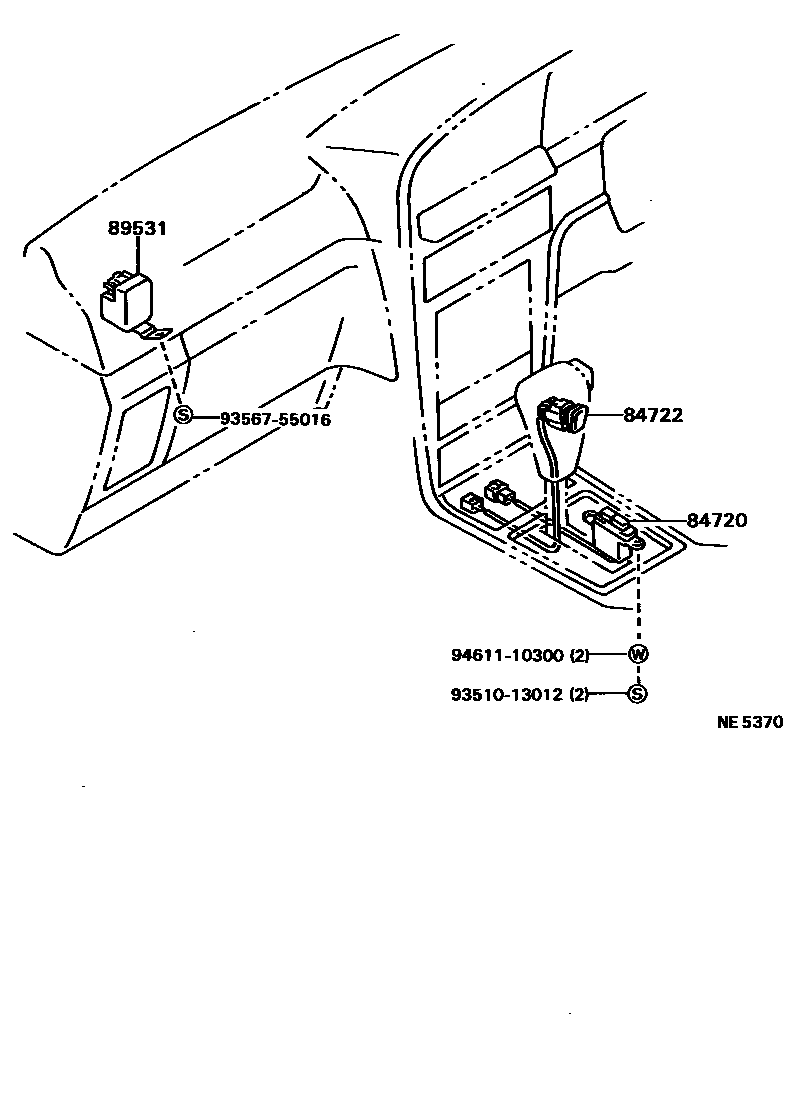 89531

S 93567-55016

84722

84720

94611-10300 (2) W

93510-13012 (2) S

NE 5370