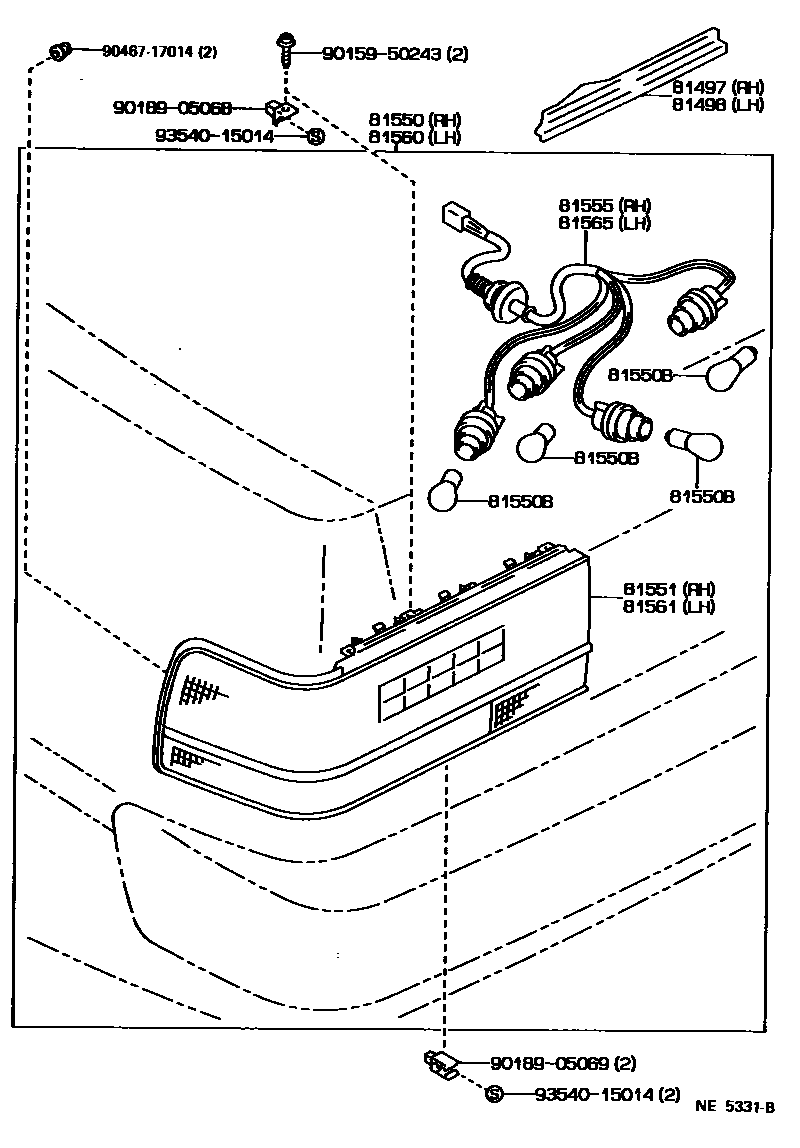 90467-17014 (2)
90159-50243 (2)
81497 (RH)
81498 (LH)
90189-05068
93540-15014
81550 (RH)
81560 (LH)
81555 (RH)
81565 (LH)
81550B
81550B
81550B
81550B
81551 (RH)
81561 (LH)
90189-05069 (2)
93540-15014 (2)
NE 5331-B