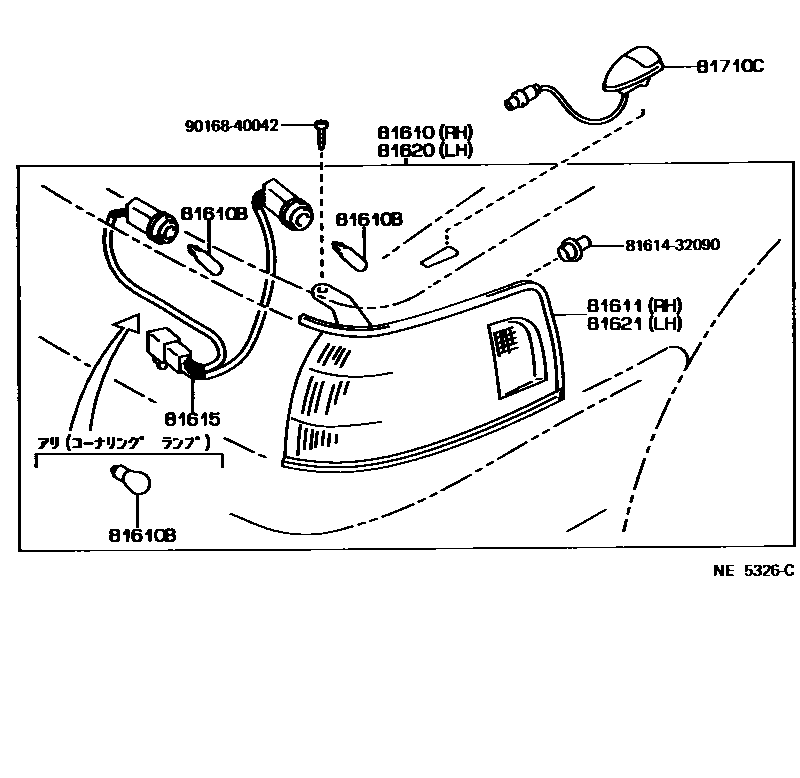 81710C

90168-40042

81610 (RH)
81620 (LH)

81610B

81610B

81614-32090

81611 (RH)
81621 (LH)

81615

アリ (コーナリング ランプ)

81610B

NE 5326-C