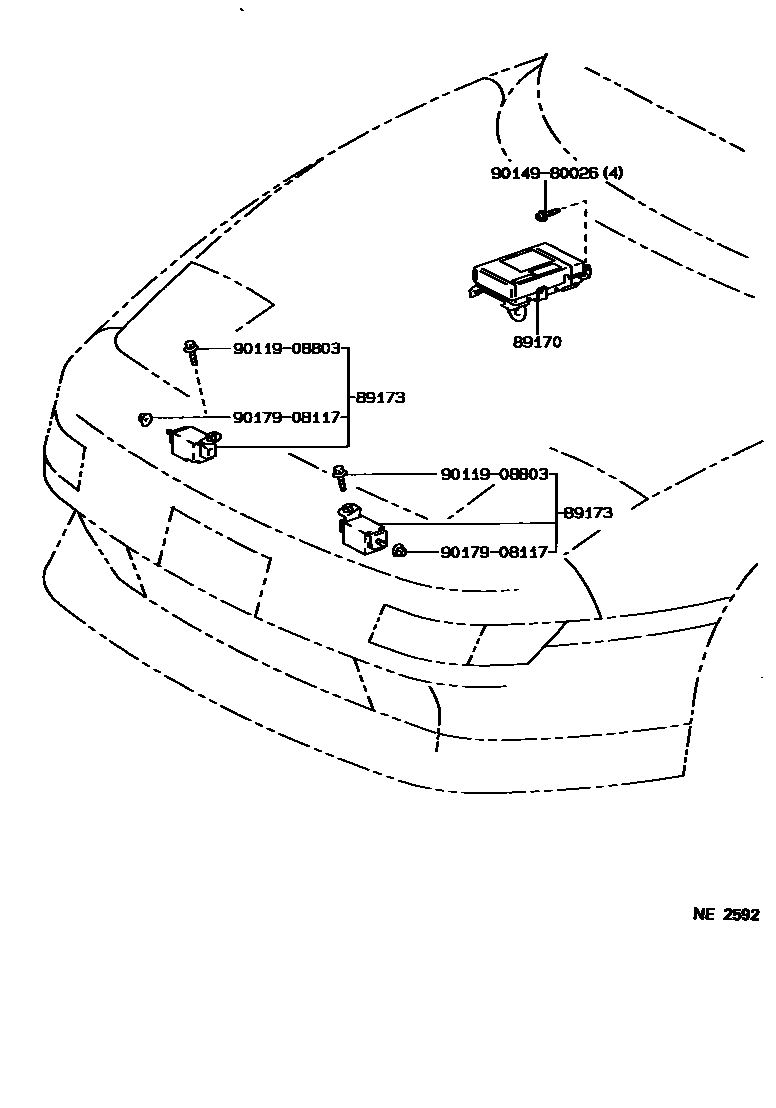 90149-80026 (4)

89170

90119-08803

89173

90179-08117

90119-08803

89173

90179-08117

NE 2592