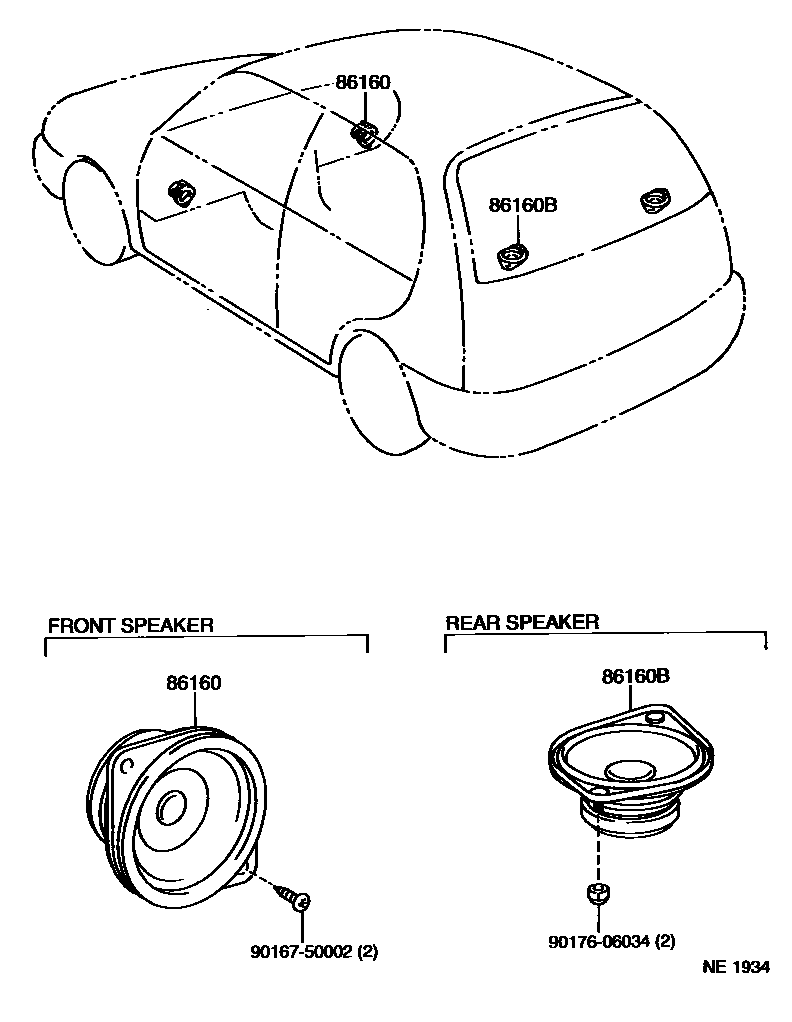 86160

86160B

FRONT SPEAKER

86160

90167-50002 (2)

REAR SPEAKER

86160B

90176-06034 (2)

NE 1934