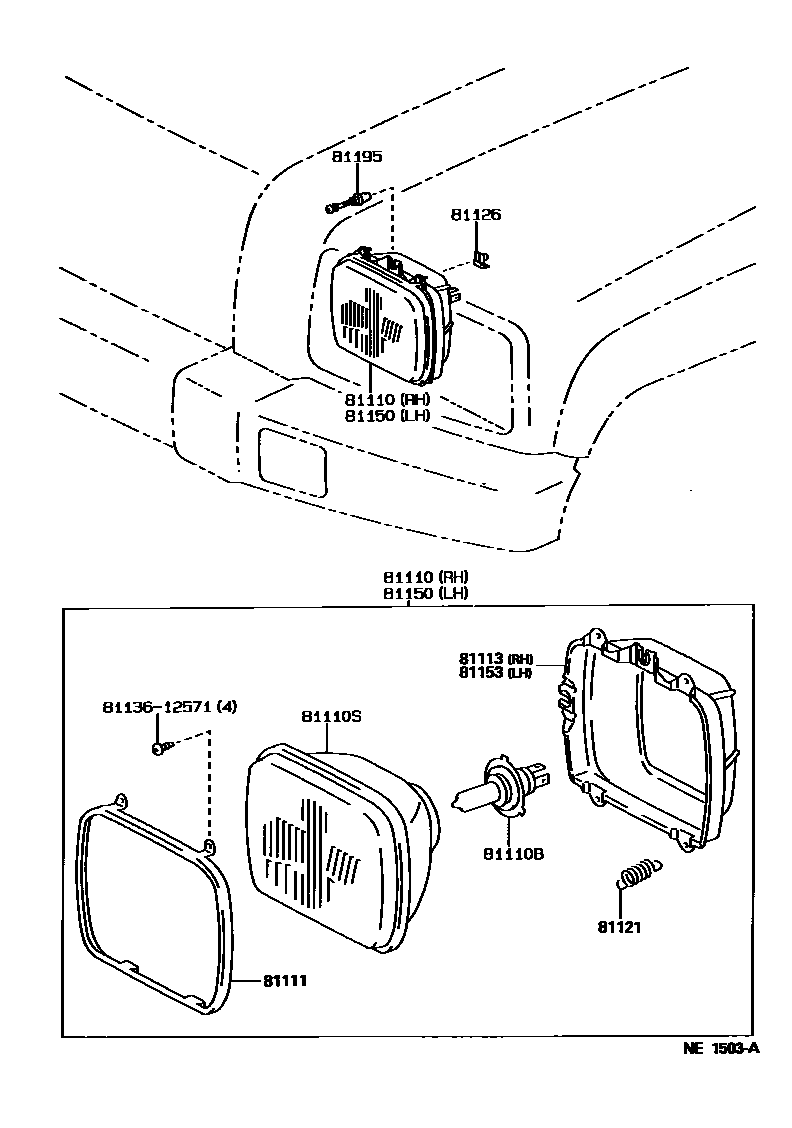 81195

81126

81110 (RH)
81150 (LH)

81110 (RH)
81150 (LH)

81113 (RH)
81153 (LH)

81136-12571 (4)

81110S

81110B

81121

81111

NE 1503-A