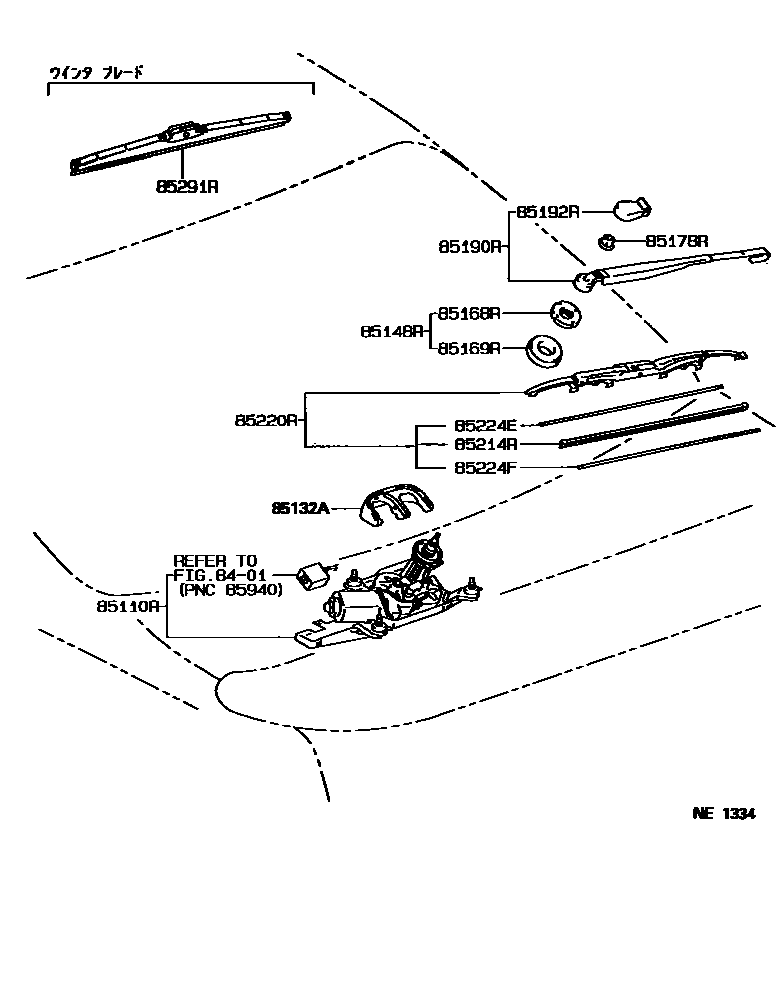 ウインタ ブレード

85291R

85192R
85190R
85178R

85168R
85148R
85169R

85220R
85224E
85214R
85224F

85132A

REFER TO
FIG.84-01
(PNC 85940)
85110R

NE 1334