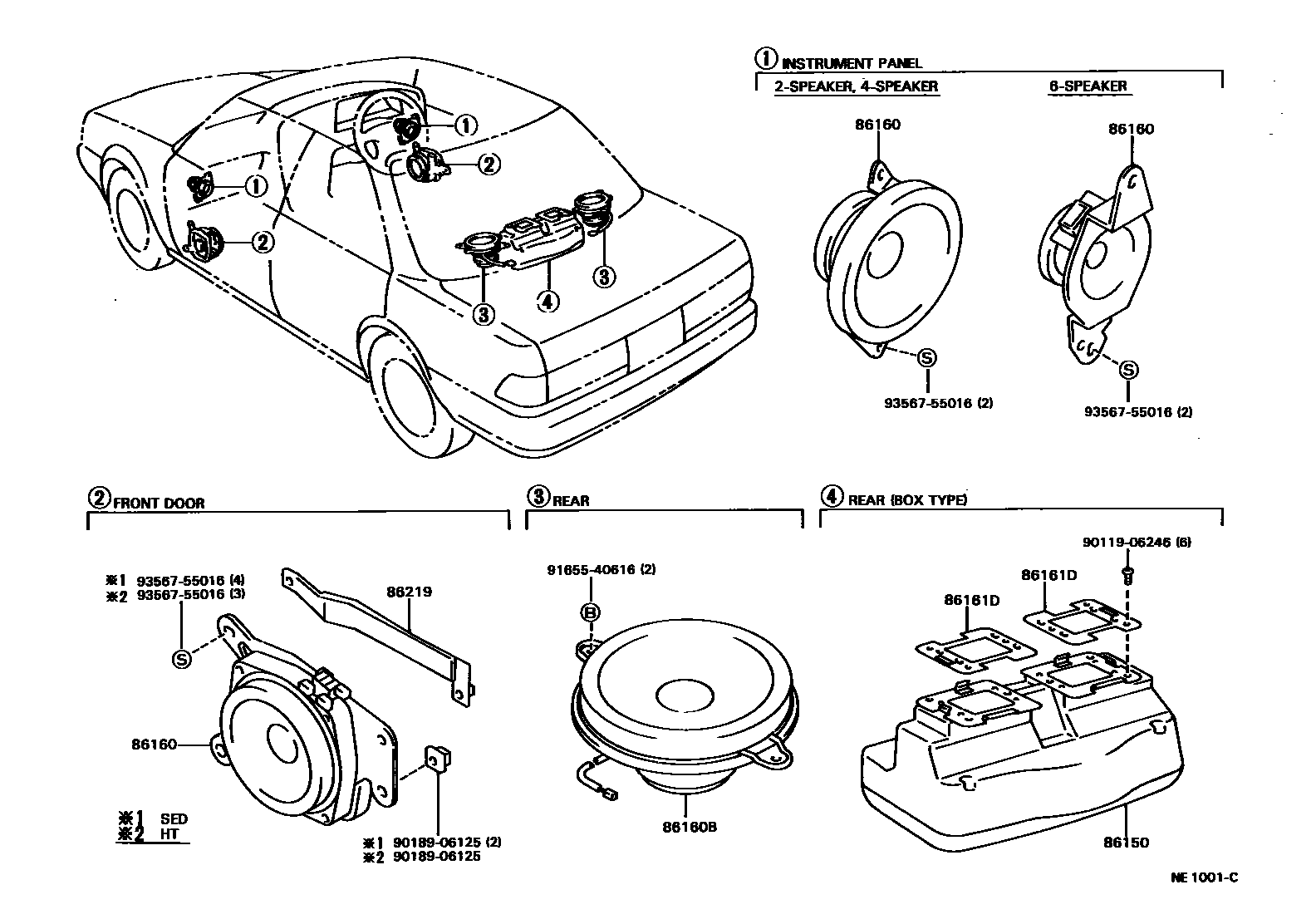 ①
②
①
②
③
④
③

① INSTRUMENT PANEL
2-SPEAKER, 4-SPEAKER
86160
S
93567-55016 (2)

6-SPEAKER
86160
S
93567-55016 (2)

② FRONT DOOR
※1 93567-55016 (4)
※2 93567-55016 (3)
S
86219
86160
※1 SED
※2 HT
※1 90189-06125 (2)
※2 90189-06125

③ REAR
91655-40616 (2)
B
86160B

④ REAR (BOX TYPE)
90119-06246 (6)
86161D
86161D
86150

NE 1001-C