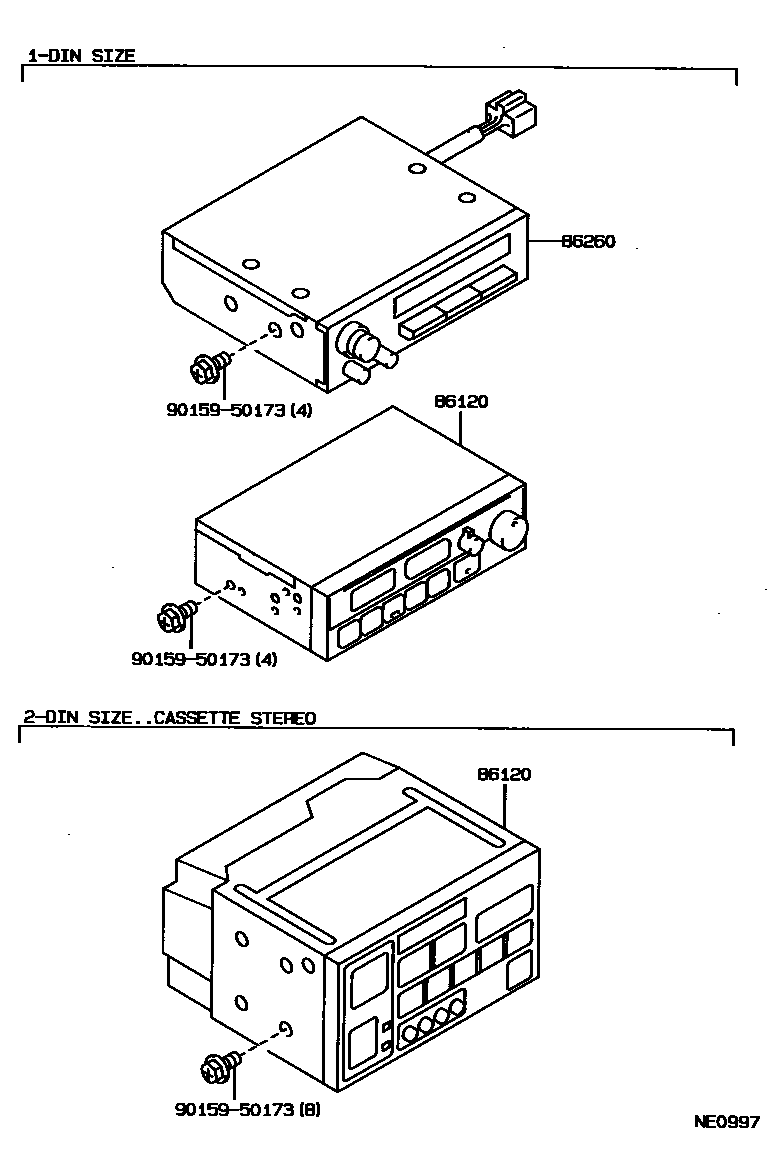 1-DIN SIZE

86260

90159-50173 (4)

86120

90159-50173 (4)

2-DIN SIZE..CASSETTE STEREO

86120

90159-50173 (8)

NE0997