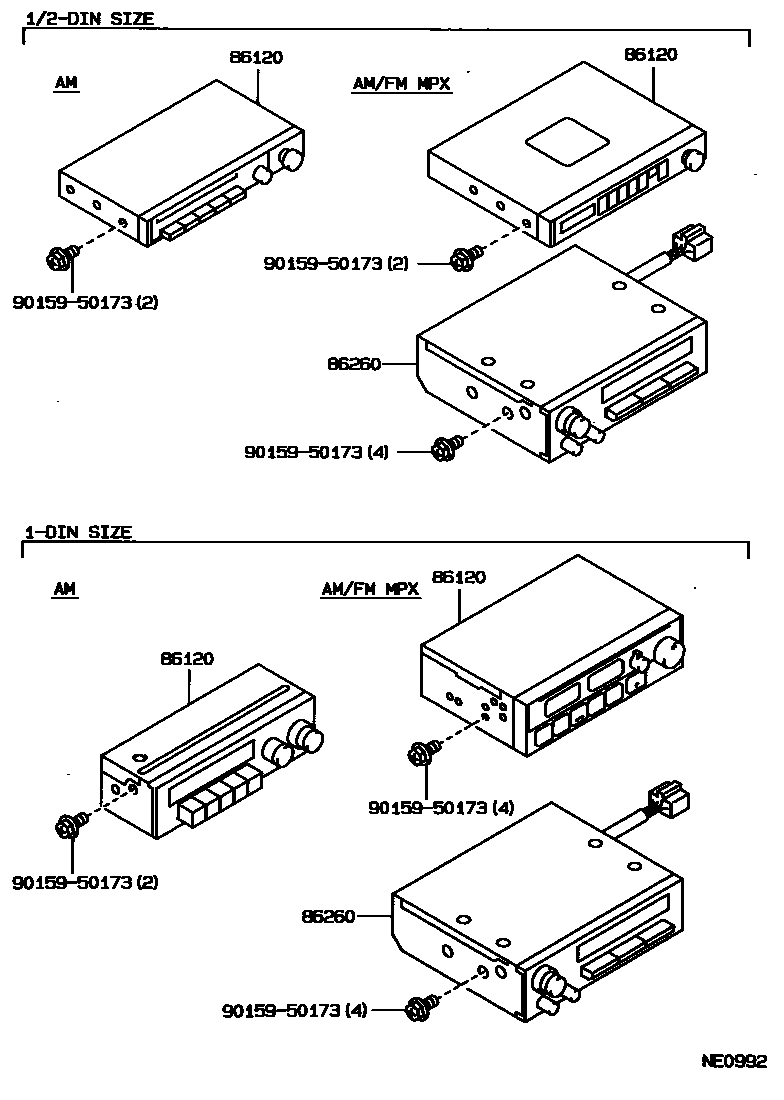 1/2-DIN SIZE

AM

86120

90159-50173 (2)

AM/FM MPX

86120

90159-50173 (2)

86260

90159-50173 (4)

1-DIN SIZE

AM

86120

90159-50173 (2)

AM/FM MPX

86120

90159-50173 (4)

86260

90159-50173 (4)

NE0992