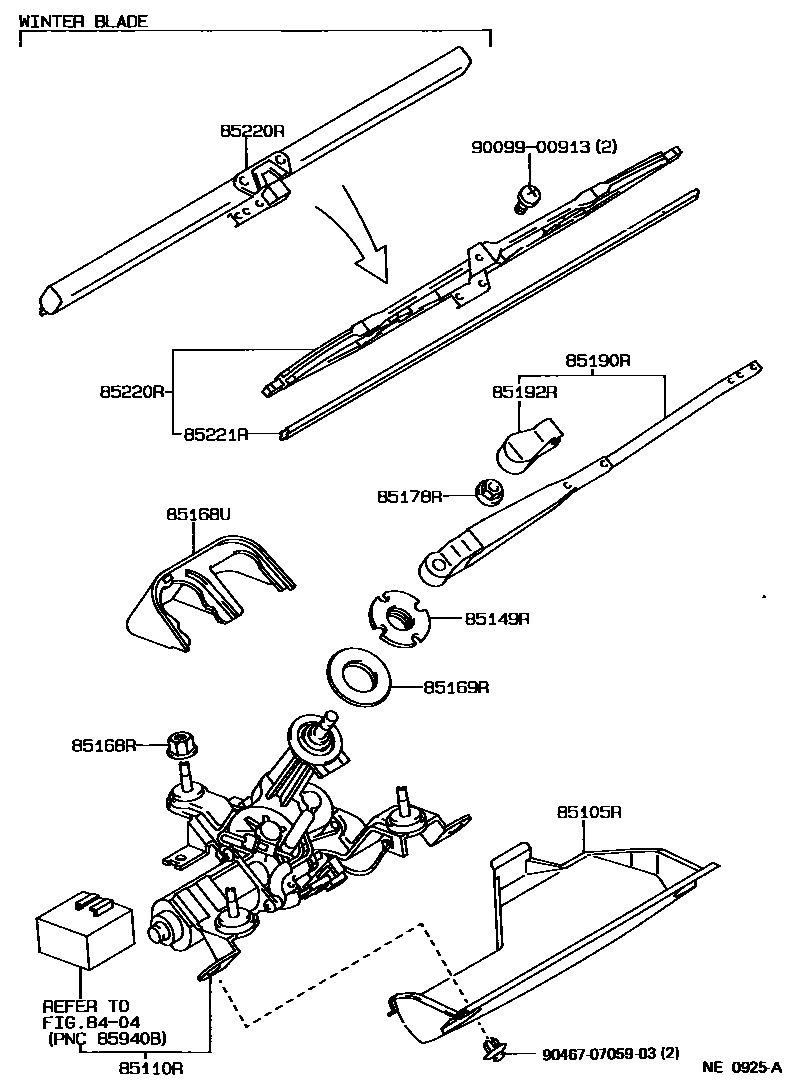 WINTER BLADE

85220R

90099-00913 (2)

85220R

85221R

85190R

85192R

85178R

85168U

85149R

85169R

85168R

85105R

REFER TO FIG.84-04 (PNC 85940B)

85110R

90467-07059-03 (2)

NE 0925-A