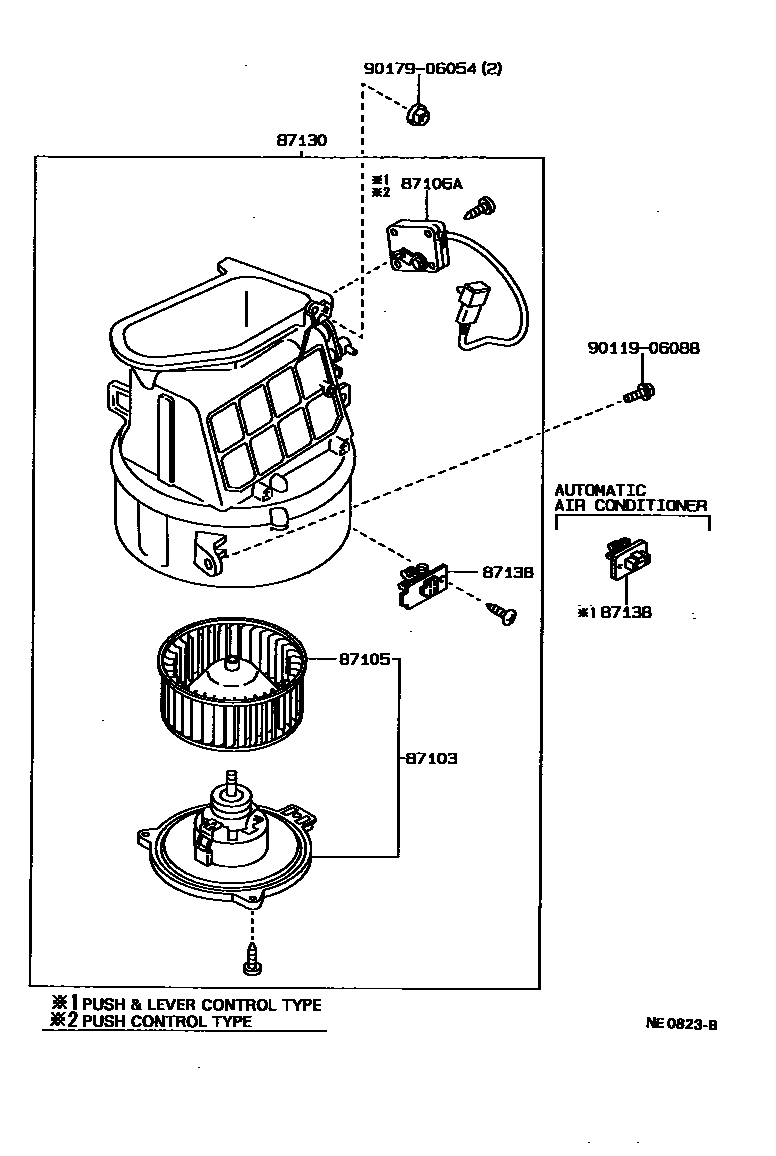 90179-06054 (2)

87130

※1
※2 87106A

90119-06088

AUTOMATIC
AIR CONDITIONER

87138

※1 87138

87105

87103

※1 PUSH & LEVER CONTROL TYPE
※2 PUSH CONTROL TYPE

NE 0823-B