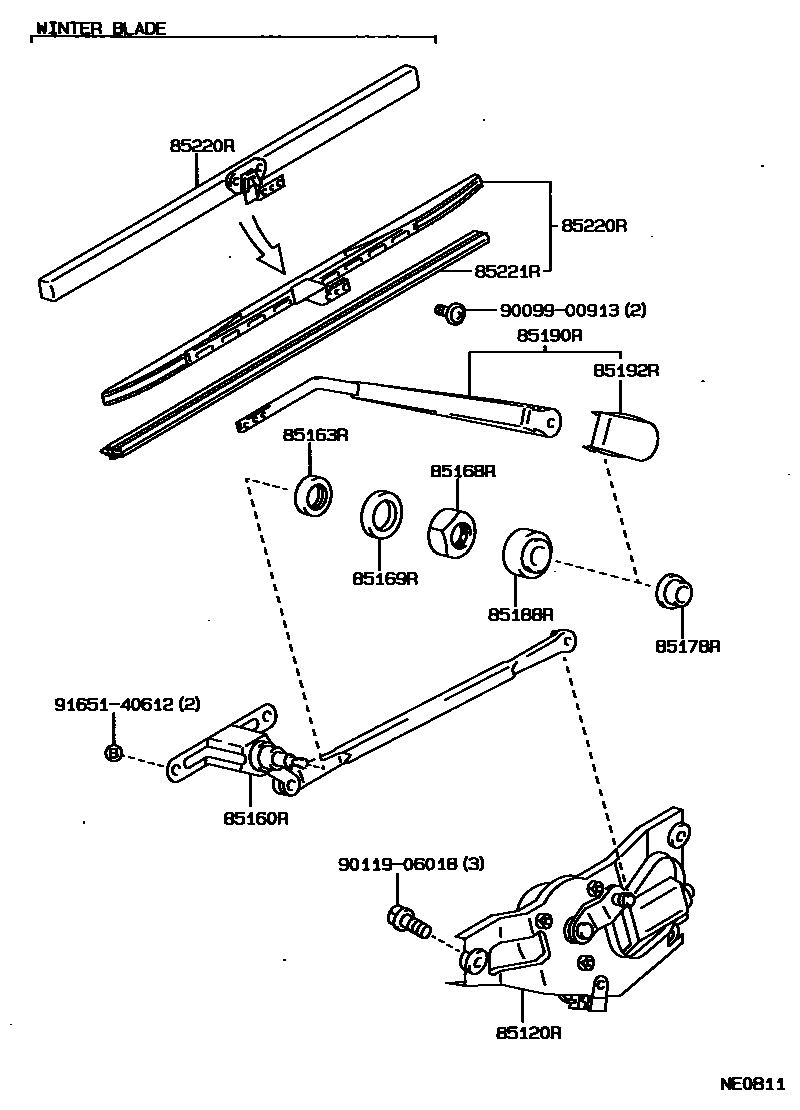 WINTER BLADE

85220R

85220R

85221R

90099-00913 (2)

85190R

85192R

85163R

85168R

85169R

85188R

85178R

91651-40612 (2)

85160R

90119-06018 (3)

85120R

NE0811