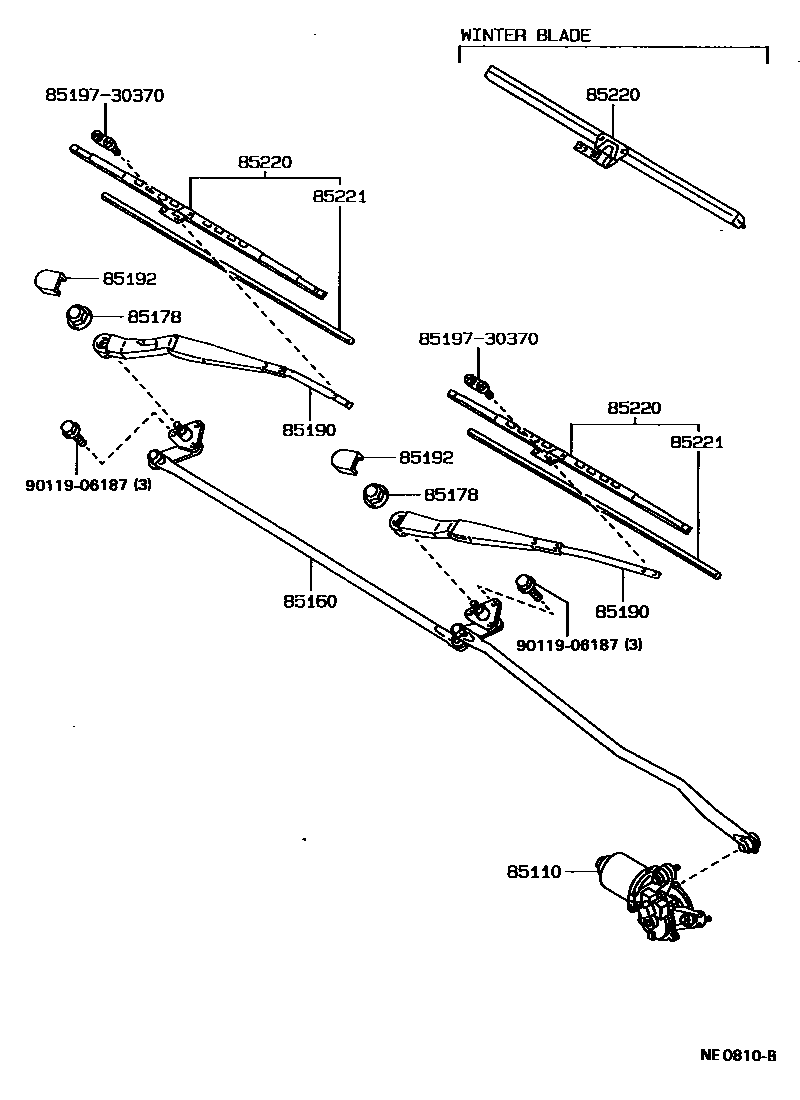 WINTER BLADE

85220

85197-30370

85220

85221

85192

85178

85190

90119-06187 (3)

85197-30370

85220

85221

85192

85178

85190

90119-06187 (3)

85160

85110

NE0810-B