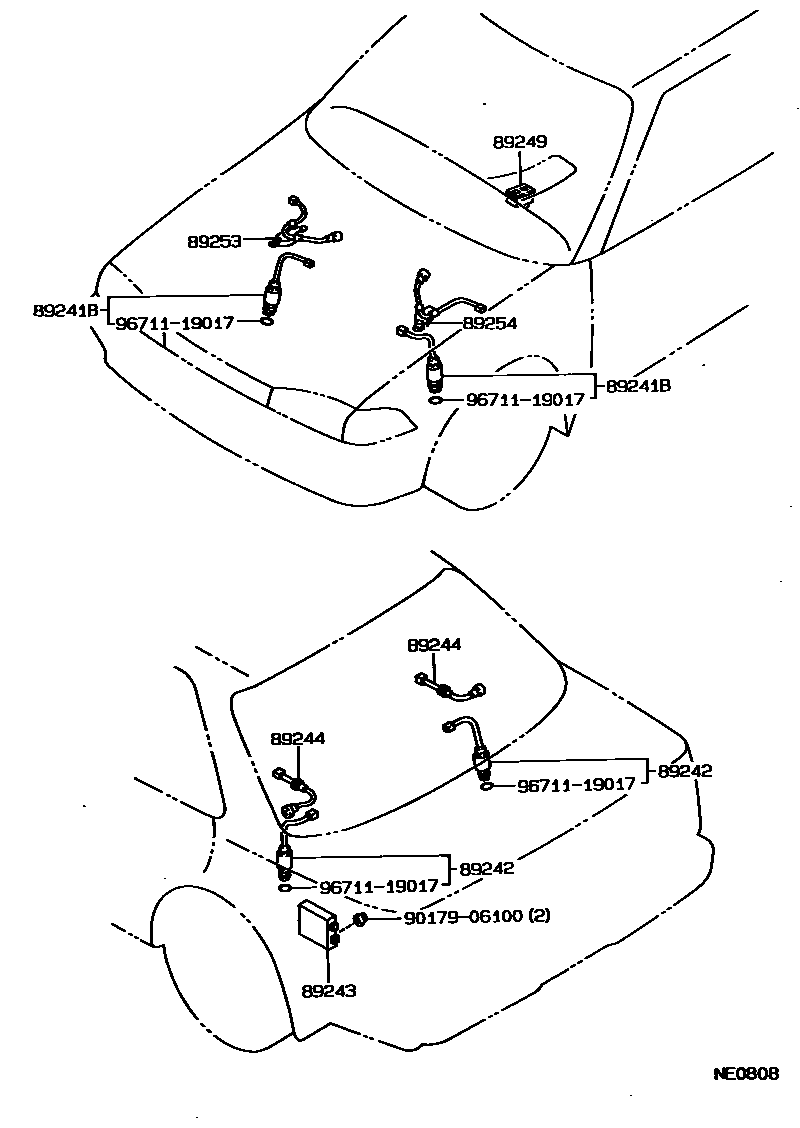 89249

89253

89241B
96711-19017

89254

89241B
96711-19017

89244

89244

96711-19017
89242

96711-19017
89242

90179-06100 (2)

89243

NE0808