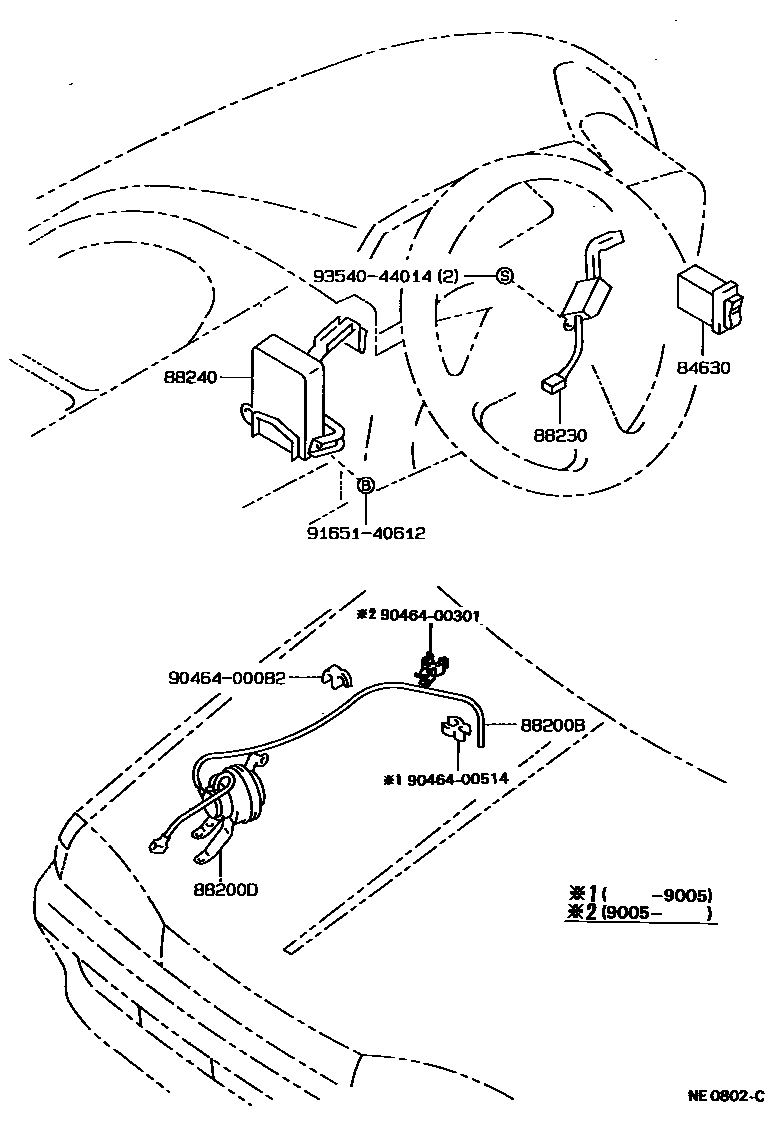 93540-44014 (2) Ⓢ

88240

84630

88230

Ⓑ

91651-40612

※2 90464-00301

90464-00082

88200B

※1 90464-00514

88200D

※1 (      -9005)
※2 (9005-      )

NE 0802-C