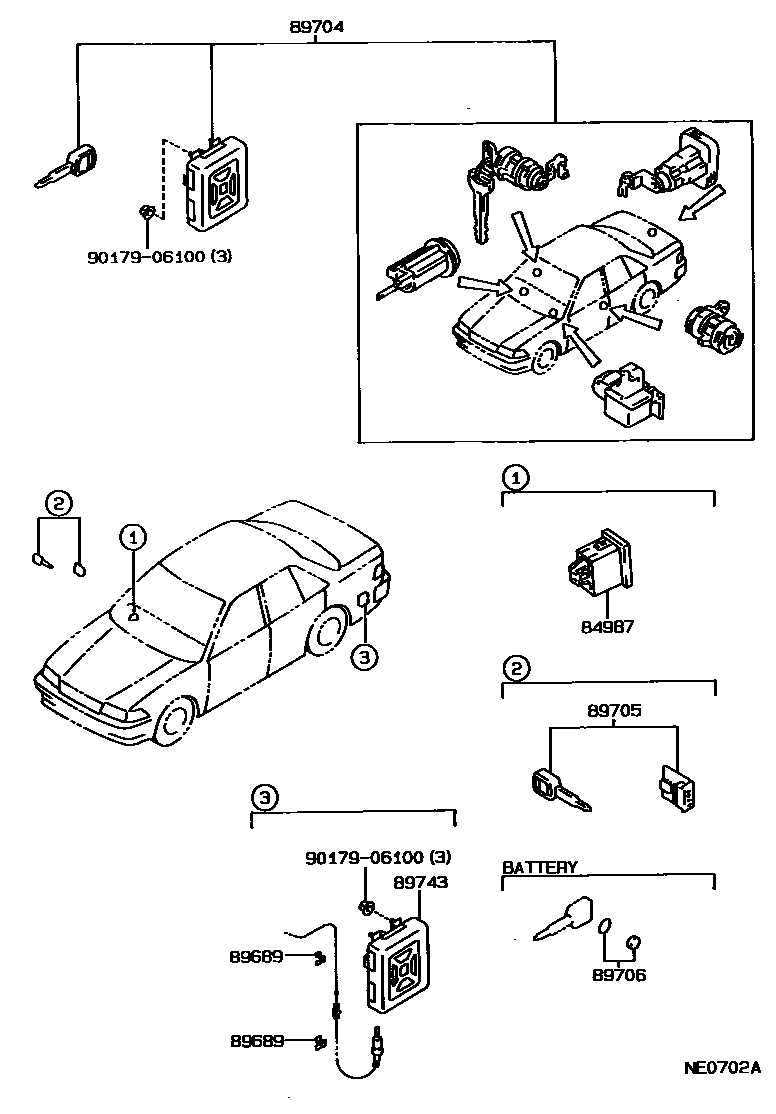 89704

90179-06100 (3)

2

1

3

1

84987

2

89705

3

90179-06100 (3)
89743

89689

89689

BATTERY

89706

NE0702A