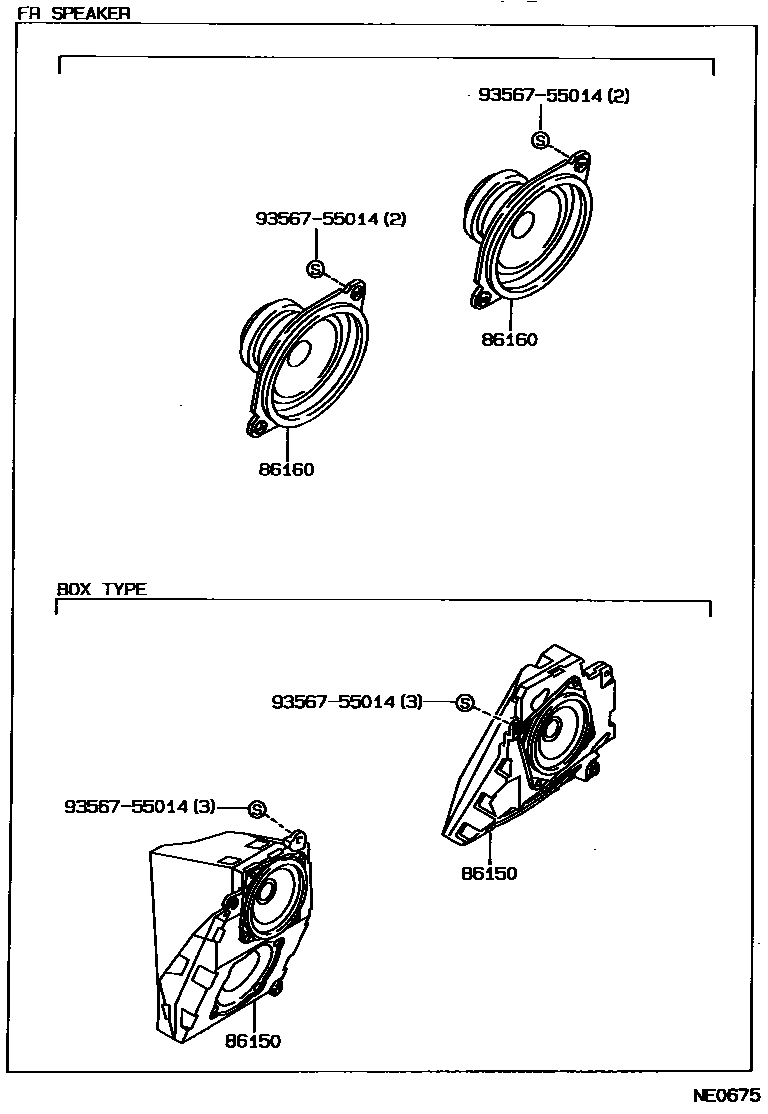 FR SPEAKER

93567-55014 (2)

S

93567-55014 (2)

S

86160

86160

BOX TYPE

93567-55014 (3)

S

93567-55014 (3)

S

86150

86150

NE0675