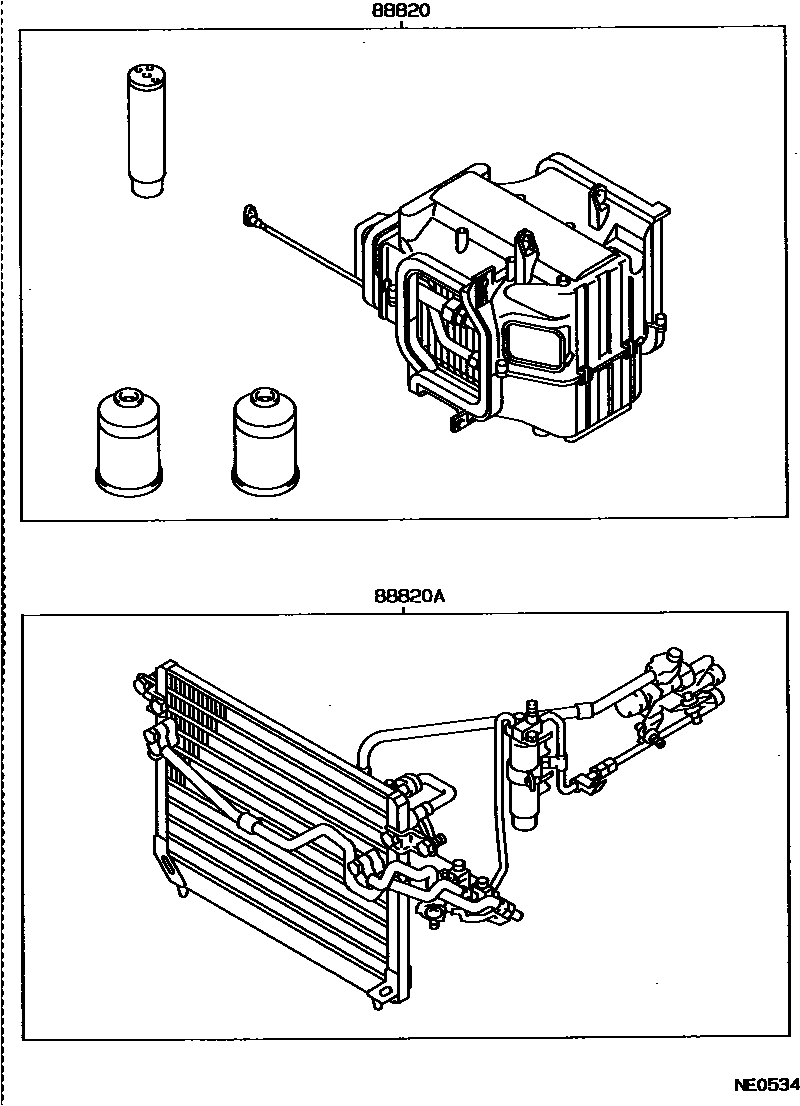 88820

88820A

NE0534