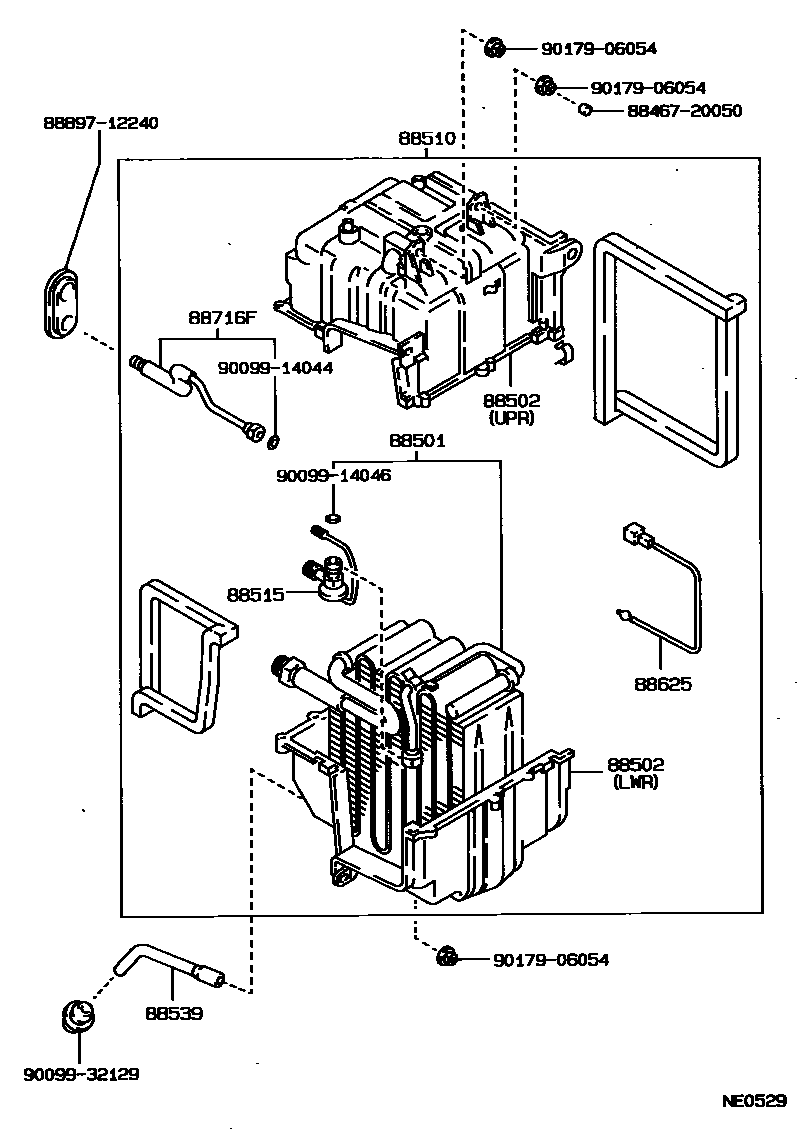 90179-06054
90179-06054
88467-20050
88897-12240
88510
88716F
90099-14044
88502
(UPR)
88501
90099-14046
88515
88625
88502
(LWR)
90179-06054
88539
90099-32129
NE0529