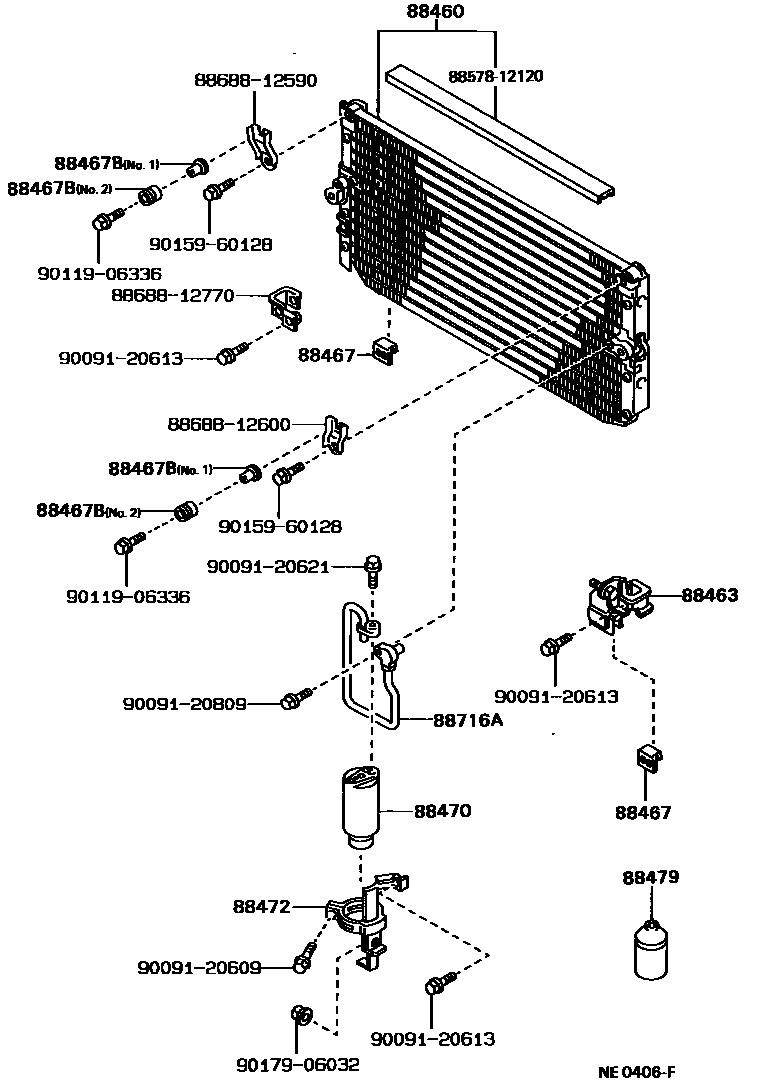 88460
88578-12120
88688-12590
88467B(No. 1)
88467B(No. 2)
90159-60128
90119-06336
88688-12770
90091-20613
88467
88688-12600
88467B(No. 1)
88467B(No. 2)
90159-60128
90119-06336
90091-20621
88463
90091-20613
90091-20809
88716A
88467
88470
88479
88472
90091-20609
90091-20613
90179-06032
NE 0406-F