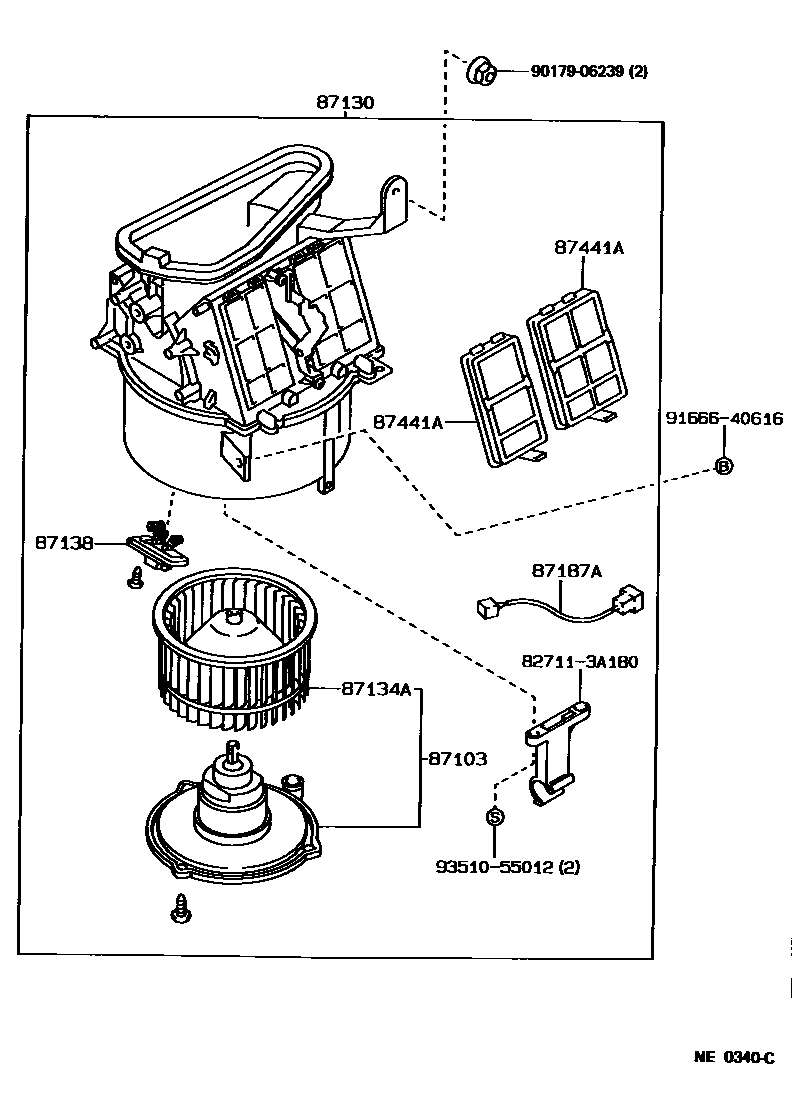 90179-06239 (2)

87130

87441A

87441A

91666-40616

B

87138

87187A

82711-3A180

87134A

87103

S

93510-55012 (2)

NE 0340-C