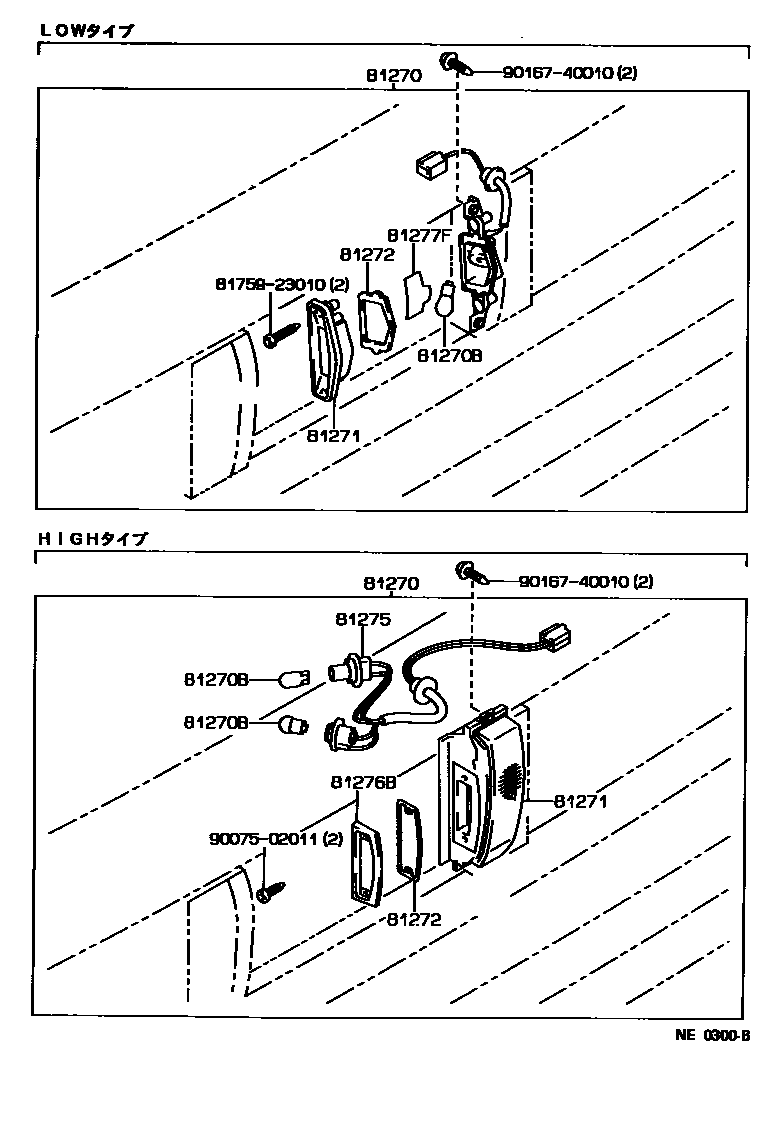 ＬＯＷタイプ

81270

90167-40010 (2)

81277F

81272

81759-23010 (2)

81270B

81271

ＨＩＧＨタイプ

81270

90167-40010 (2)

81275

81270B

81270B

81276B

81271

90075-02011 (2)

81272

NE 0300-B