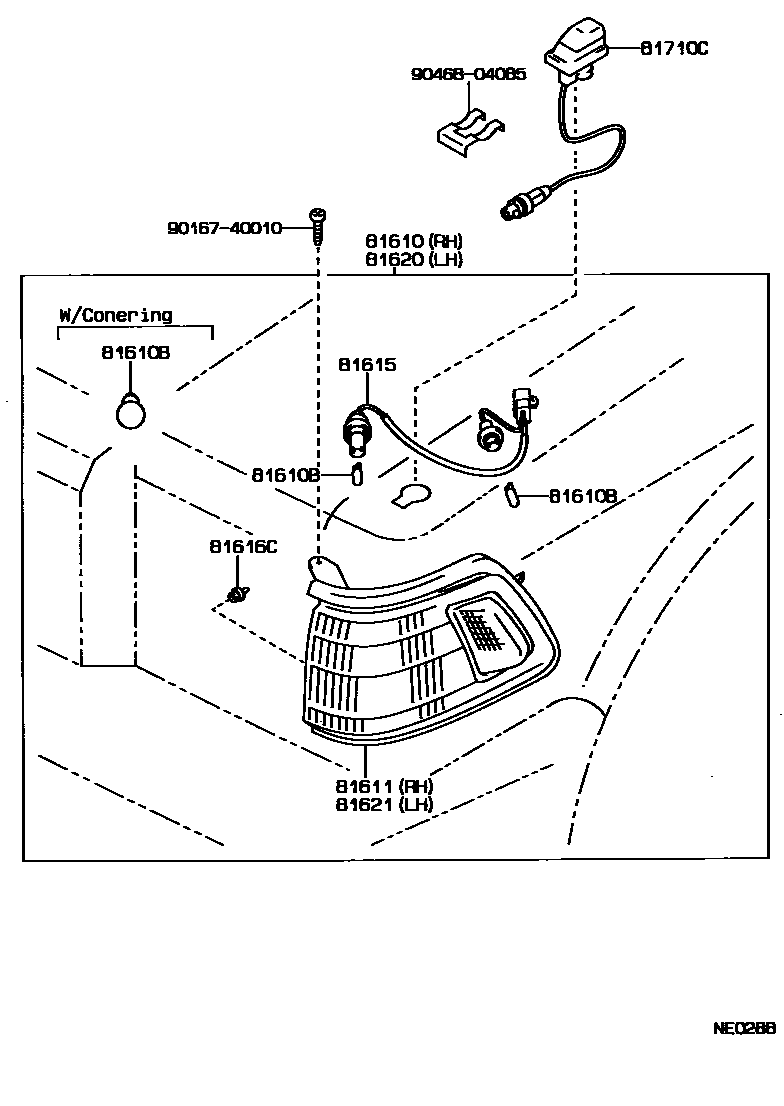 81710C
90468-04085
90167-40010
81610 (RH)
81620 (LH)
W/Conering
81610B
81615
81610B
81610B
81616C
81611 (RH)
81621 (LH)
NE0288