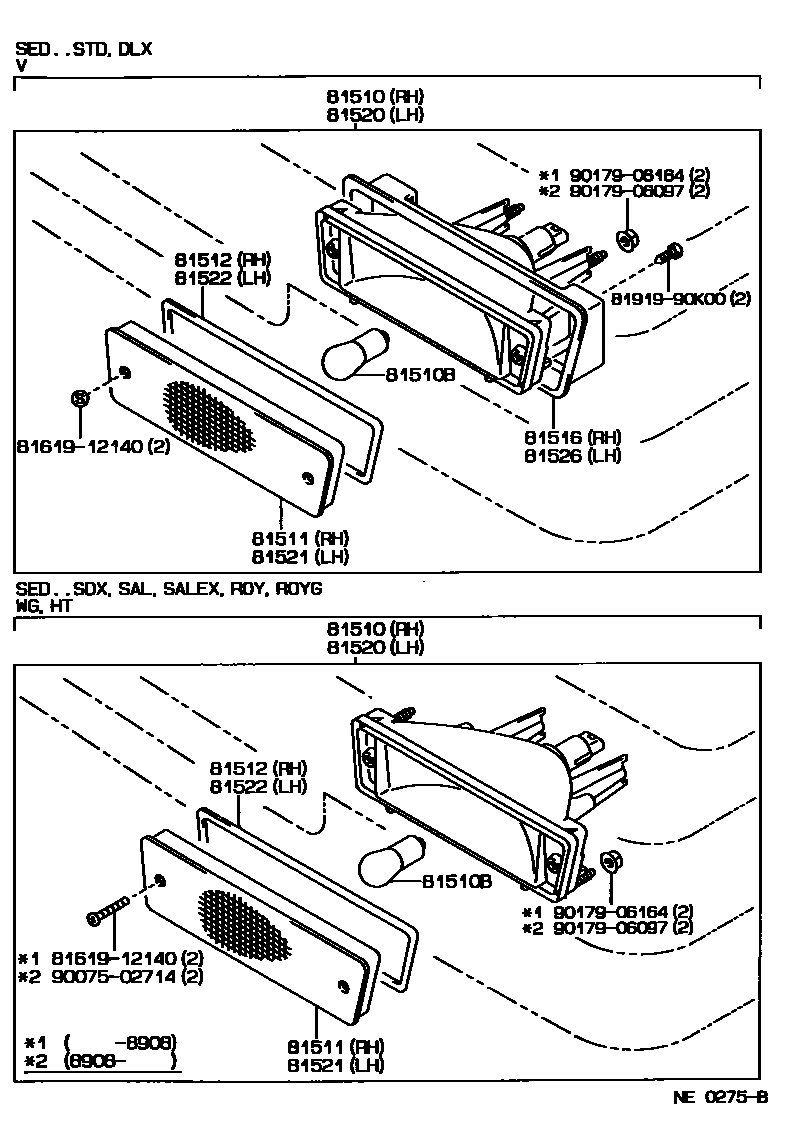 SED..STD, DLX
V

81510 (RH)
81520 (LH)

*1 90179-06164 (2)
*2 90179-06097 (2)

81512 (RH)
81522 (LH)

81919-90K00 (2)

81510B

81619-12140 (2)

81516 (RH)
81526 (LH)

81511 (RH)
81521 (LH)

SED..SDX, SAL, SALEX, ROY, ROYG
WG, HT

81510 (RH)
81520 (LH)

81512 (RH)
81522 (LH)

81510B

*1 90179-06164 (2)
*2 90179-06097 (2)

*1 81619-12140 (2)
*2 90075-02714 (2)

*1 ( -8908)
*2 (8908- )

81511 (RH)
81521 (LH)

NE 0275-B