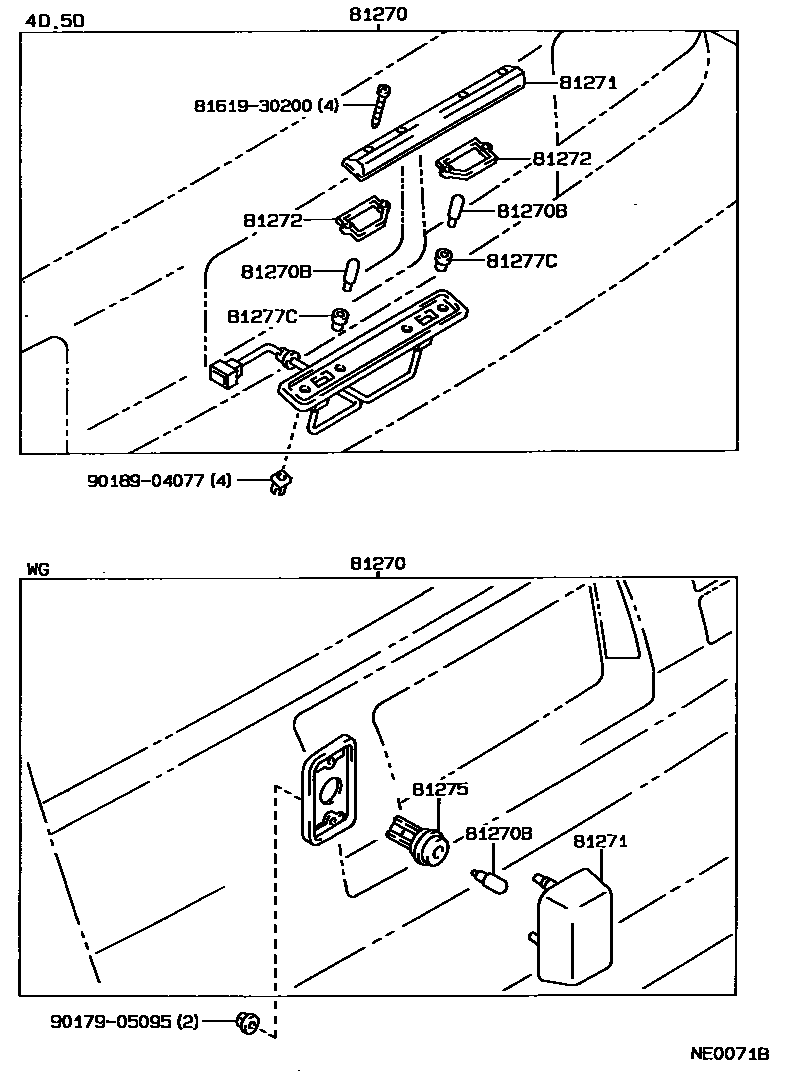 4D,5D

81270

81271

81619-30200 (4)

81272

81272

81270B

81270B

81277C

81277C

90189-04077 (4)

WG

81270

81275

81270B

81271

90179-05095 (2)

NE0071B