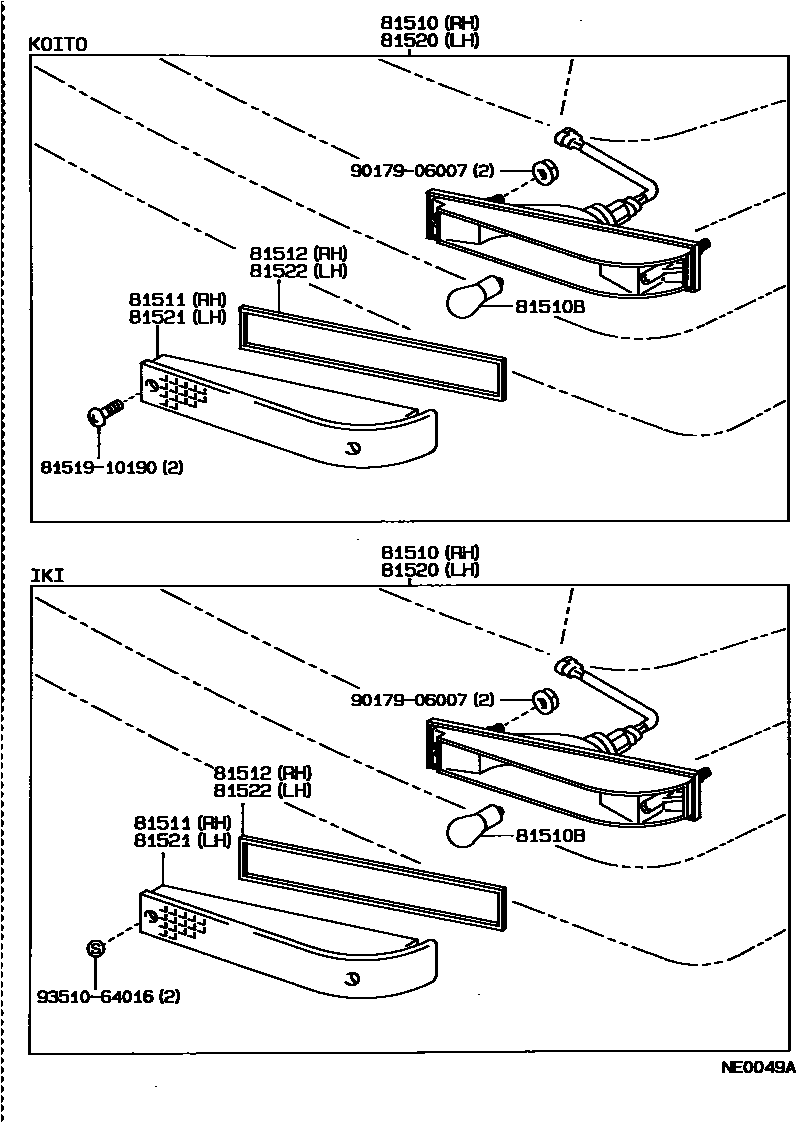 KOITO

81510 (RH)
81520 (LH)

90179-06007 (2)

81512 (RH)
81522 (LH)

81511 (RH)
81521 (LH)

81510B

81519-10190 (2)

IKI

81510 (RH)
81520 (LH)

90179-06007 (2)

81512 (RH)
81522 (LH)

81511 (RH)
81521 (LH)

81510B

93510-64016 (2)

NE0049A