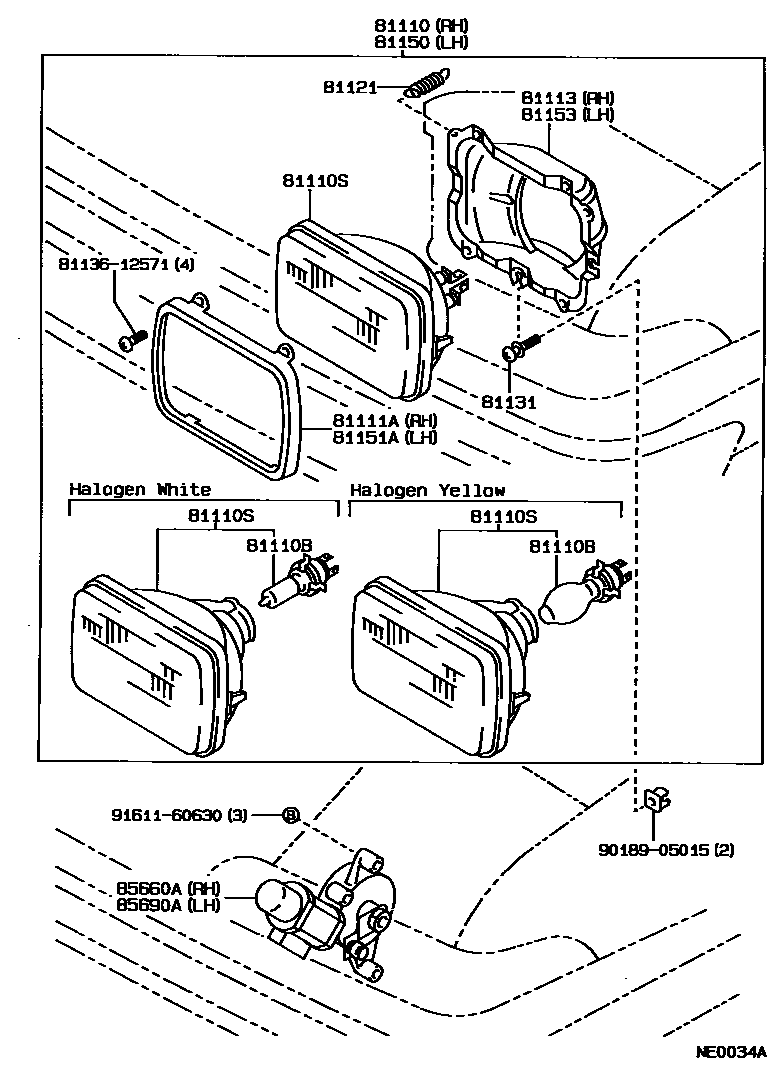 81110 (RH)
81150 (LH)

81121

81113 (RH)
81153 (LH)

81110S

81136-12571 (4)

81131

81111A (RH)
81151A (LH)

Halogen White

81110S

81110B

Halogen Yellow

81110S

81110B

91611-60630 (3)

90189-05015 (2)

85660A (RH)
85690A (LH)

NE0034A