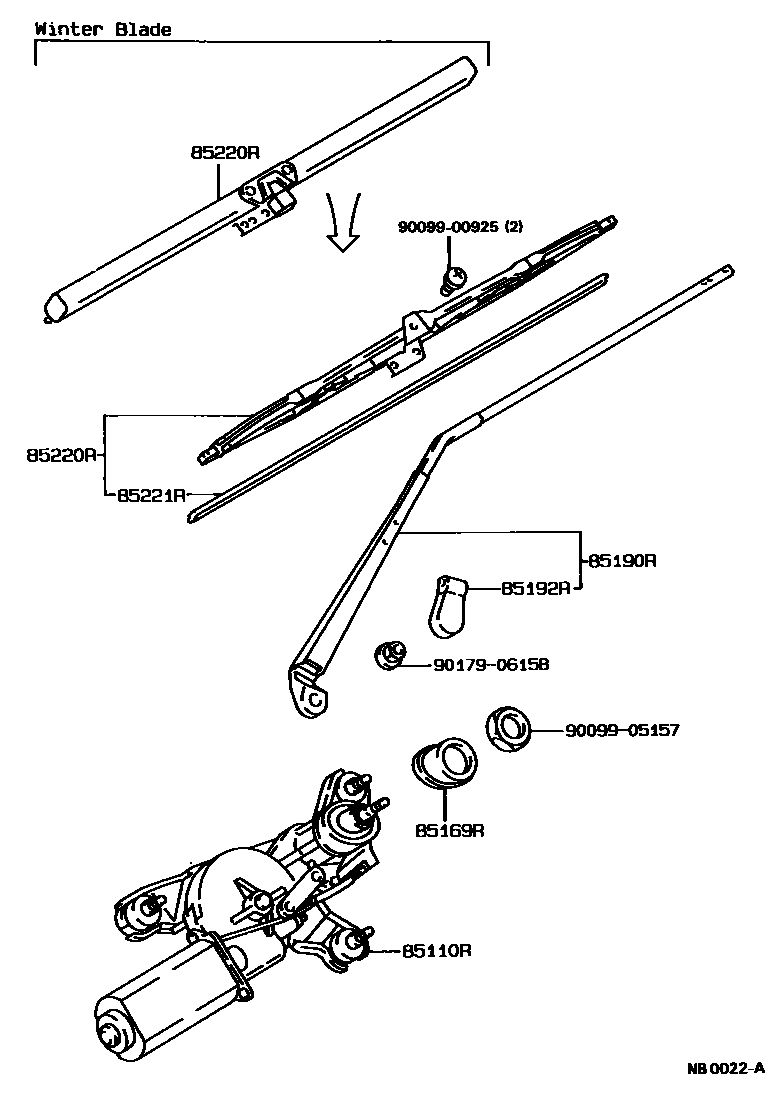 Winter Blade

85220R

90099-00925 (2)

85220R

85221R

85190R

85192R

90179-06158

90099-05157

85169R

85110R

NB 0022-A