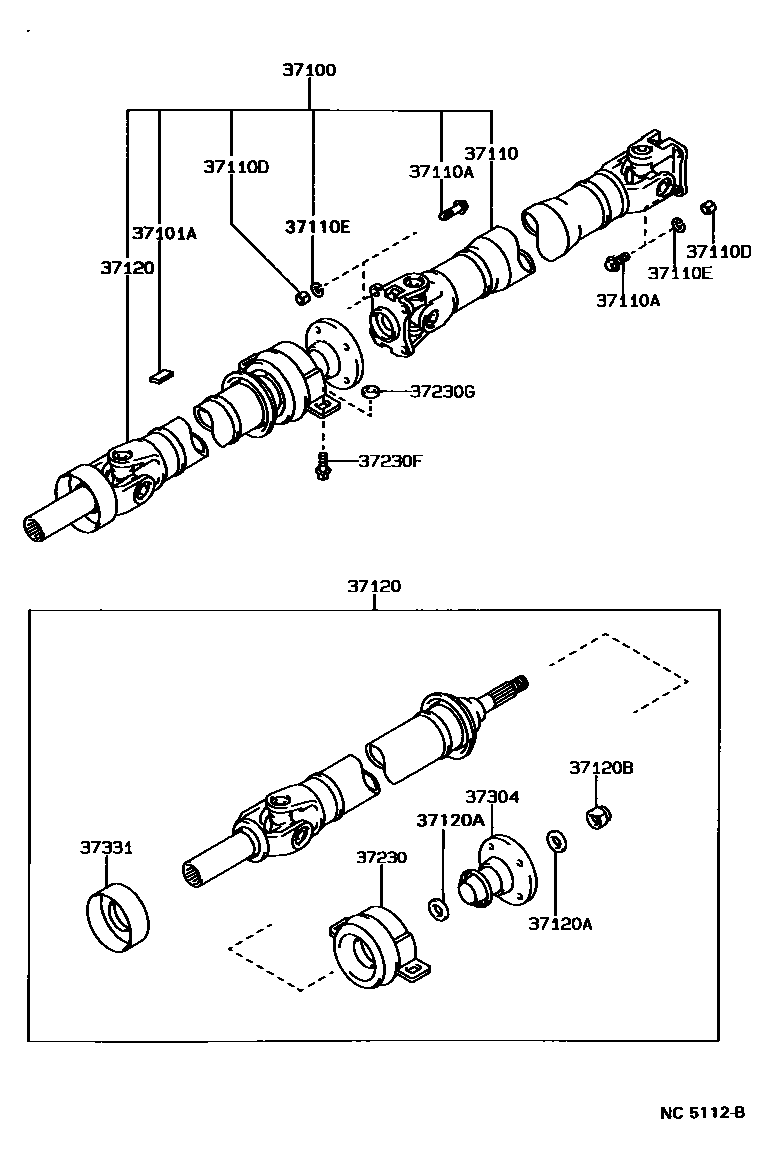 37100

37110D

37110A

37110

37101A

37110E

37120

37110D

37110E

37110A

37230G

37230F

37120

37120B

37304

37120A

37331

37230

37120A

NC 5112-B